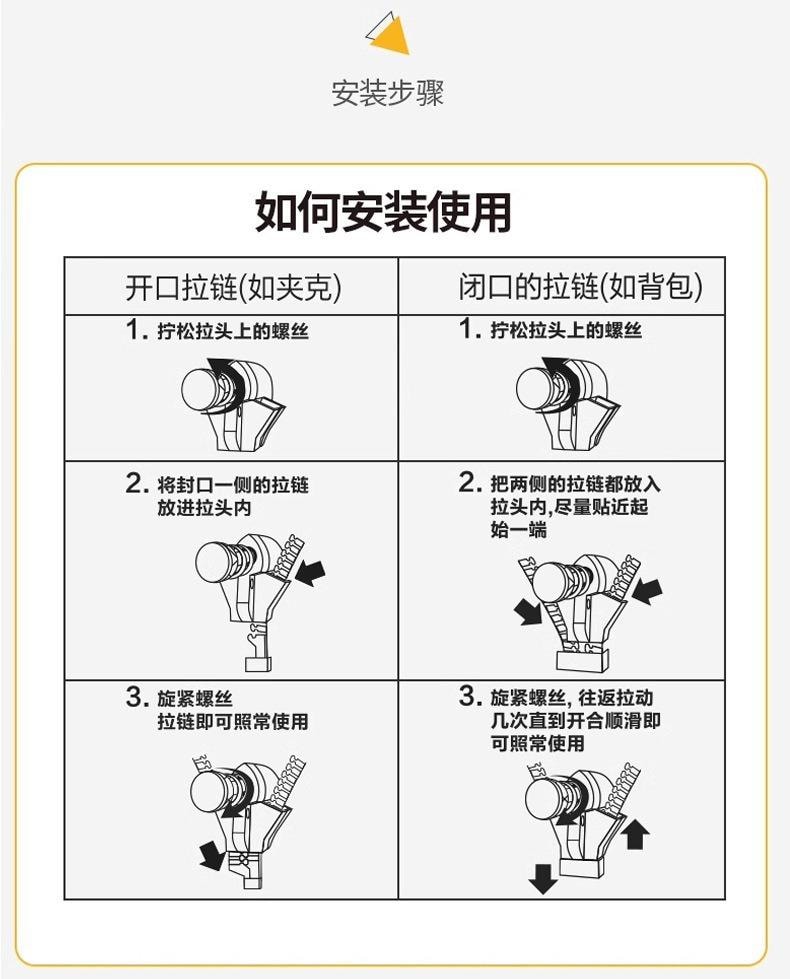 安装步骤

如何安装使用

| 开口拉链(如夹克) | 闭口的拉链(如背包) |
|---|---|
| 1. 拧松拉头上的螺丝 | 1. 拧松拉头上的螺丝 |
| 2. 将封口一侧的拉链放进拉头内 | 2. 把两侧的拉链都放入拉头内,尽量贴近起始一端 |
| 3. 旋紧螺丝 拉链即可照常使用 | 3. 旋紧螺丝, 往返拉动几次直到开合顺滑即可照常使用 |