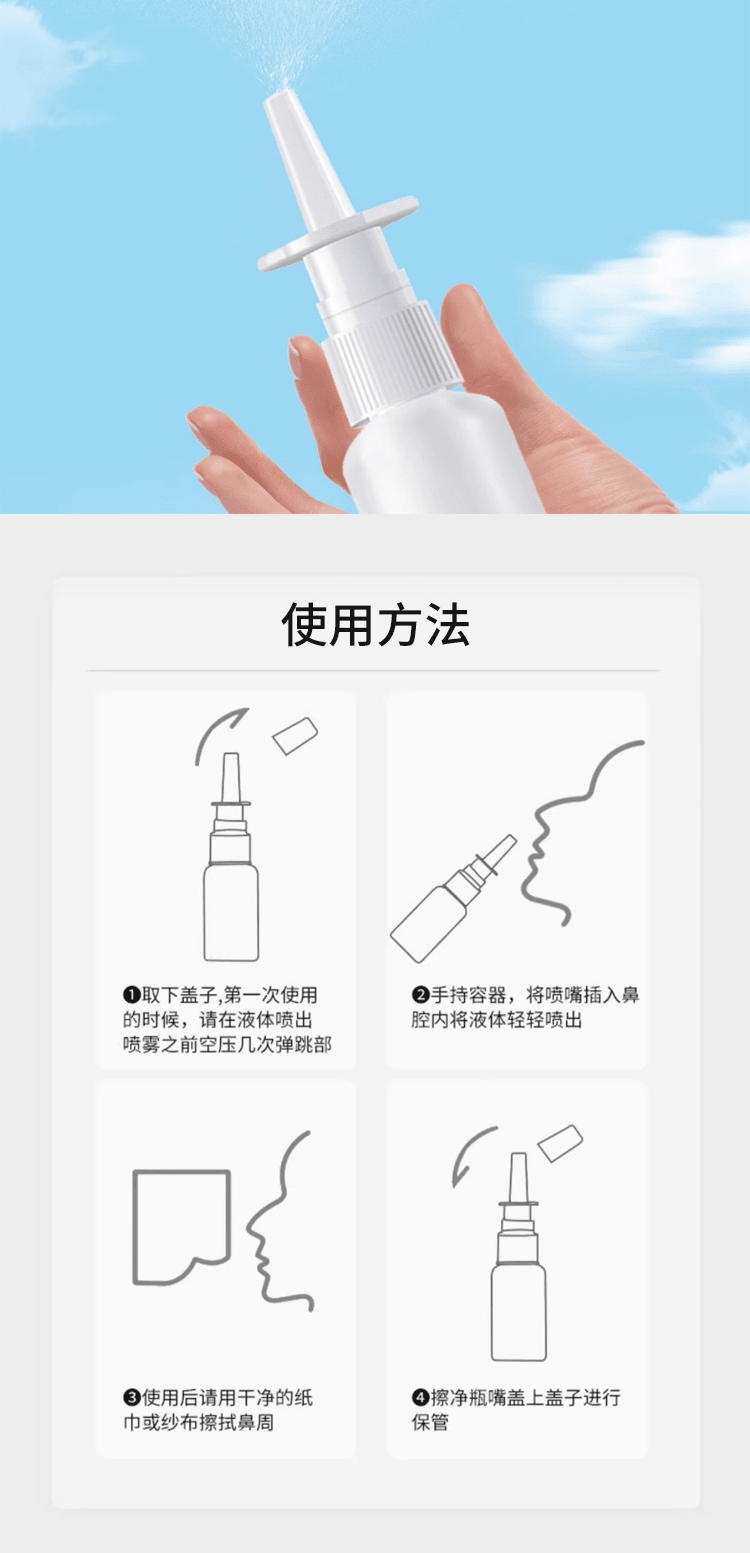 使用方法

❶取下盖子,第一次使用的时候，请在液体喷出喷雾之前空压几次弹跳部

❷手持容器，将喷嘴插入鼻腔内将液体轻轻喷出

❸使用后请用干净的纸巾或纱布擦拭鼻周

❹擦净瓶嘴盖上盖子进行保管