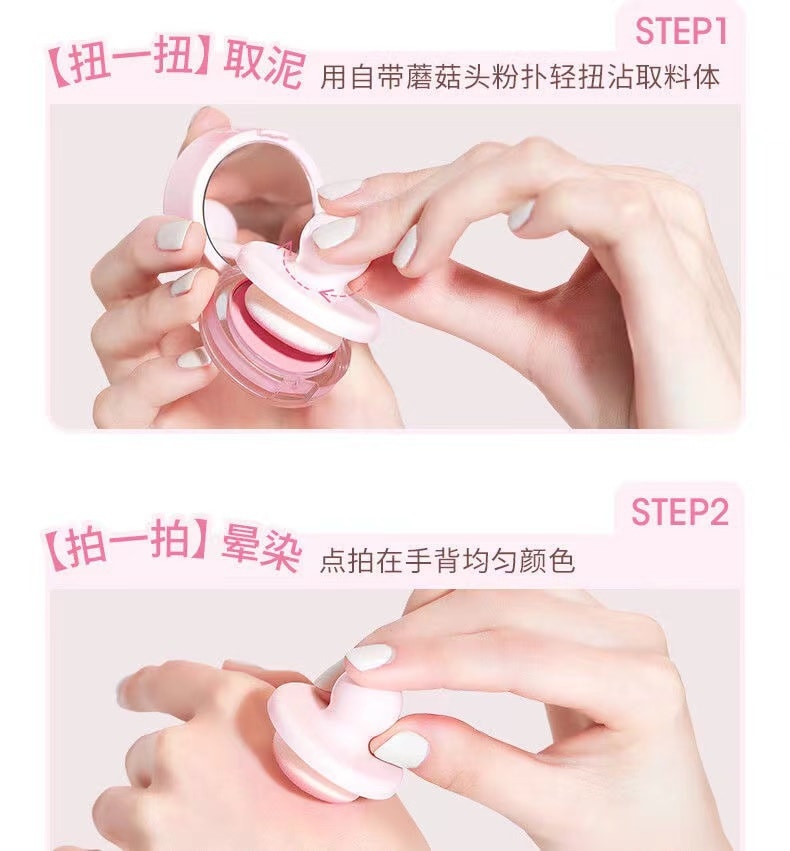 STEP1

【扭一扭】取泥 用自带蘑菇头粉扑轻扭沾取料体

STEP2

【拍一拍】晕染 点拍在手背均匀颜色