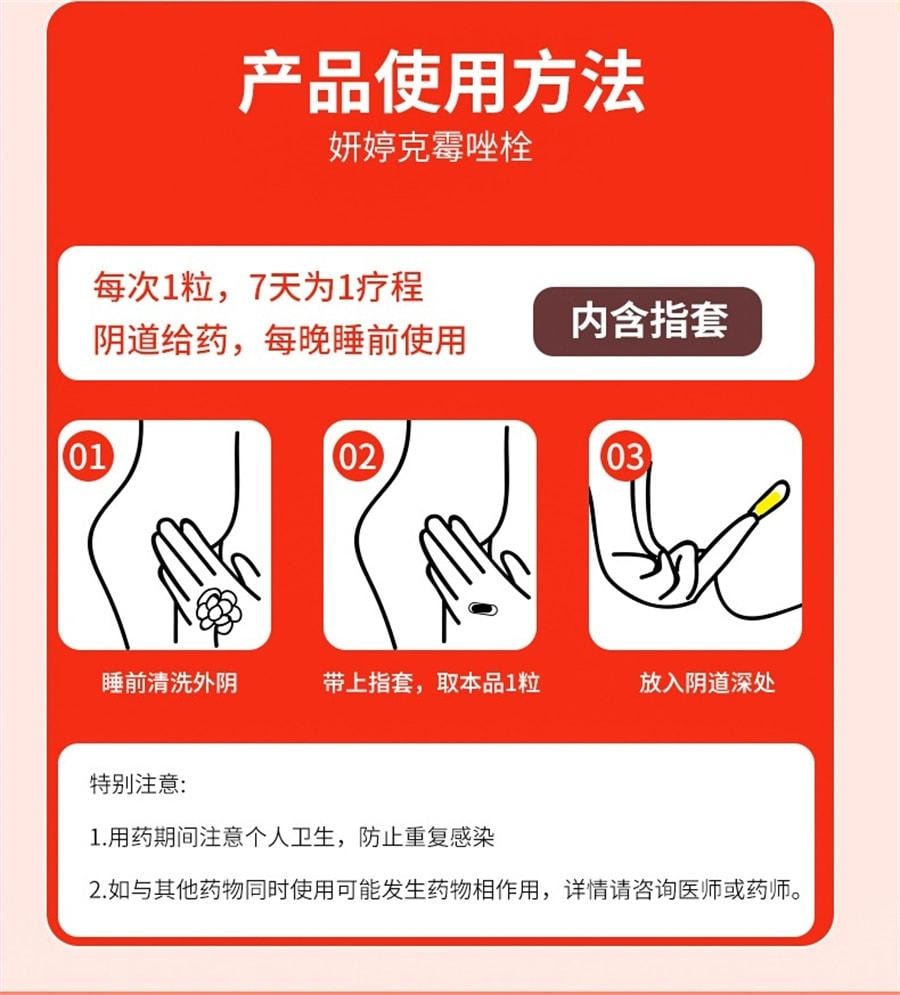 产品使用方法
妍婷克霉唑栓

每次1粒，7天为1疗程
阴道给药，每晚睡前使用

内含指套

01
睡前清洗外阴

02
带上指套，取本品1粒

03
放入阴道深处

特别注意:

1.用药期间注意个人卫生，防止重复感染

2.如与其他药物同时使用可能发生药物相作用，详情请咨询医师或药师。