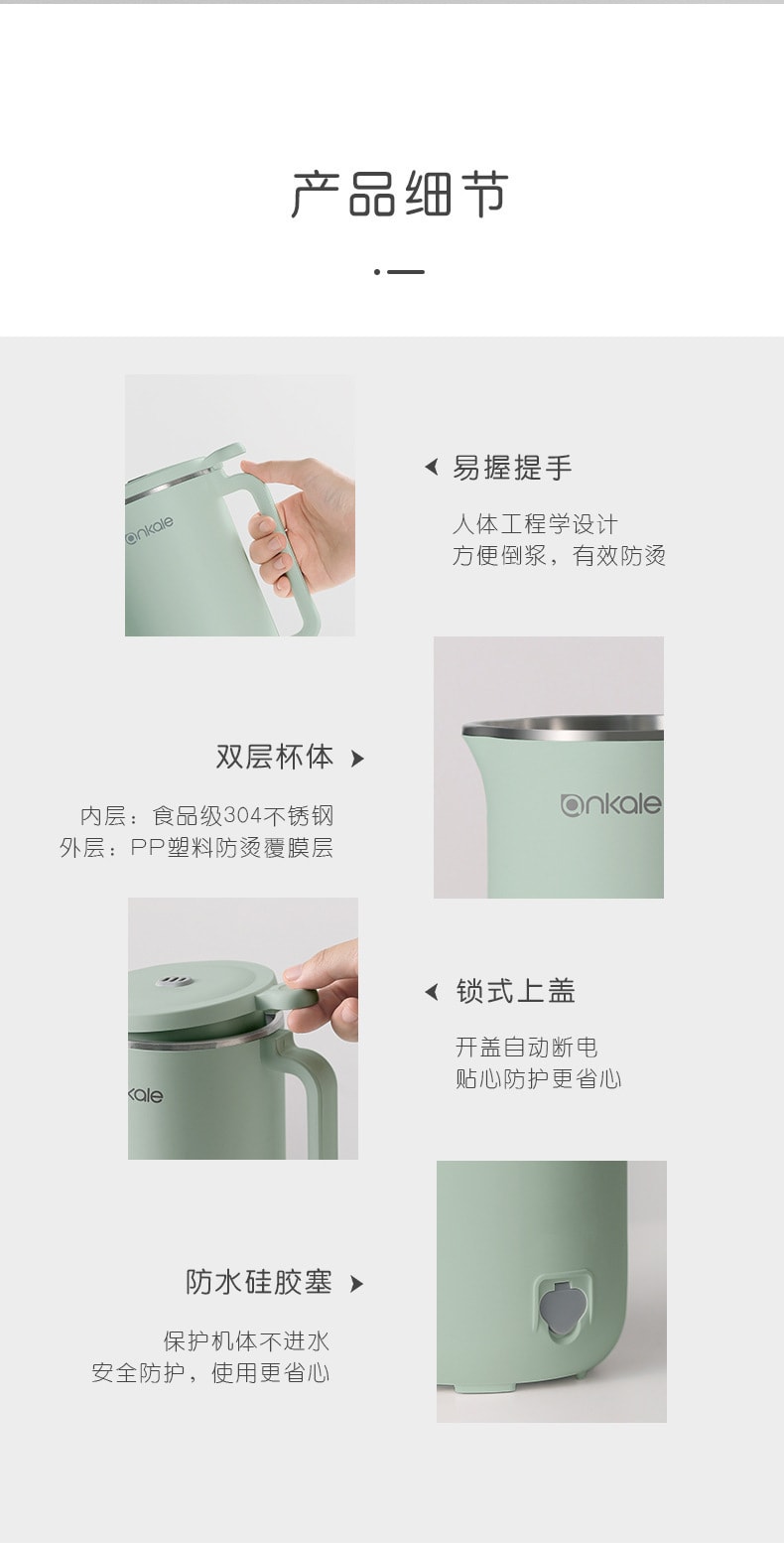 产品细节

ankale

易握提手

人体工程学设计
方便倒浆，有效防烫

双层杯体

内层：食品级304不锈钢
外层：PP塑料防烫覆膜层

ankale

kale

锁式上盖

开盖自动断电
贴心防护更省心

防水硅胶塞

保护机体不进水
安全防护，使用更省心