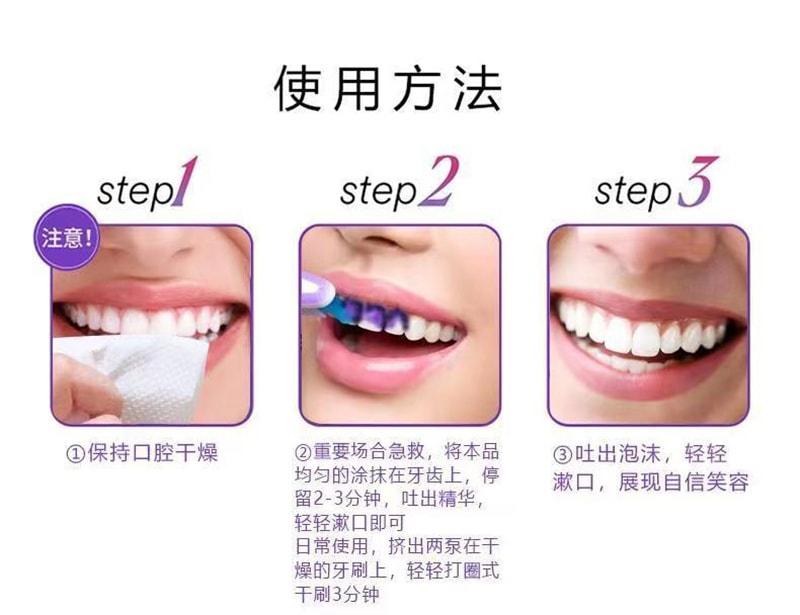 使用方法

step1

注意!

①保持口腔干燥

step2

②重要场合急救，将本品均匀的涂抹在牙齿上，停留2-3分钟，吐出精华，轻轻漱口即可
日常使用，挤出两泵在干燥的牙刷上，轻轻打圈式干刷3分钟

step3

③吐出泡沫，轻轻漱口，展现自信笑容