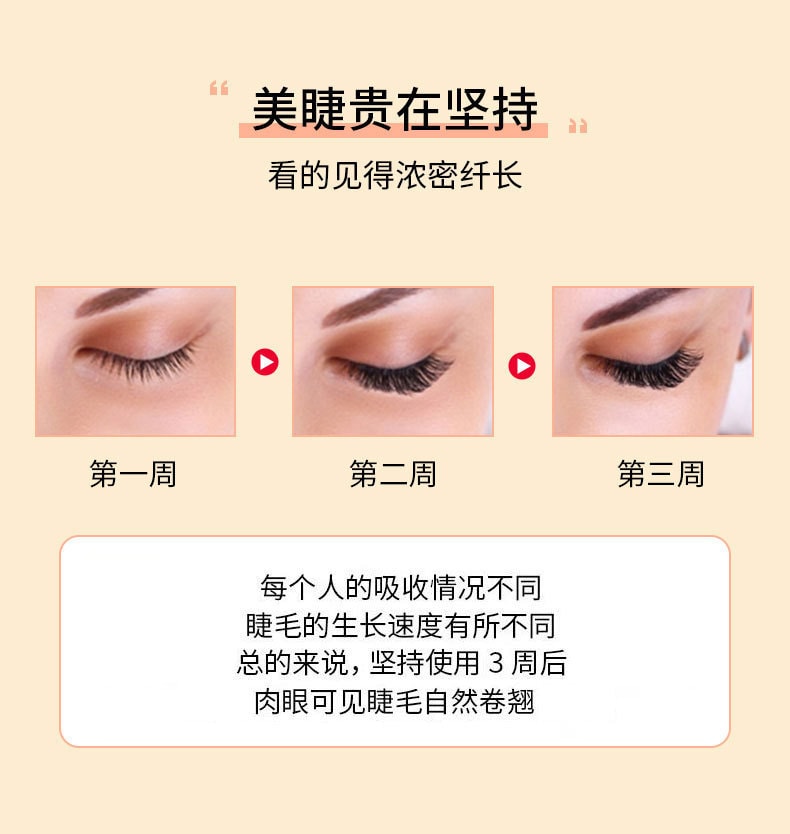 “ 美睫贵在坚持 ”

看的见得浓密纤长

第一周

第二周

第三周

每个人的吸收情况不同
睫毛的生长速度有所不同
总的来说，坚持使用 3 周后
肉眼可见睫毛自然卷翘