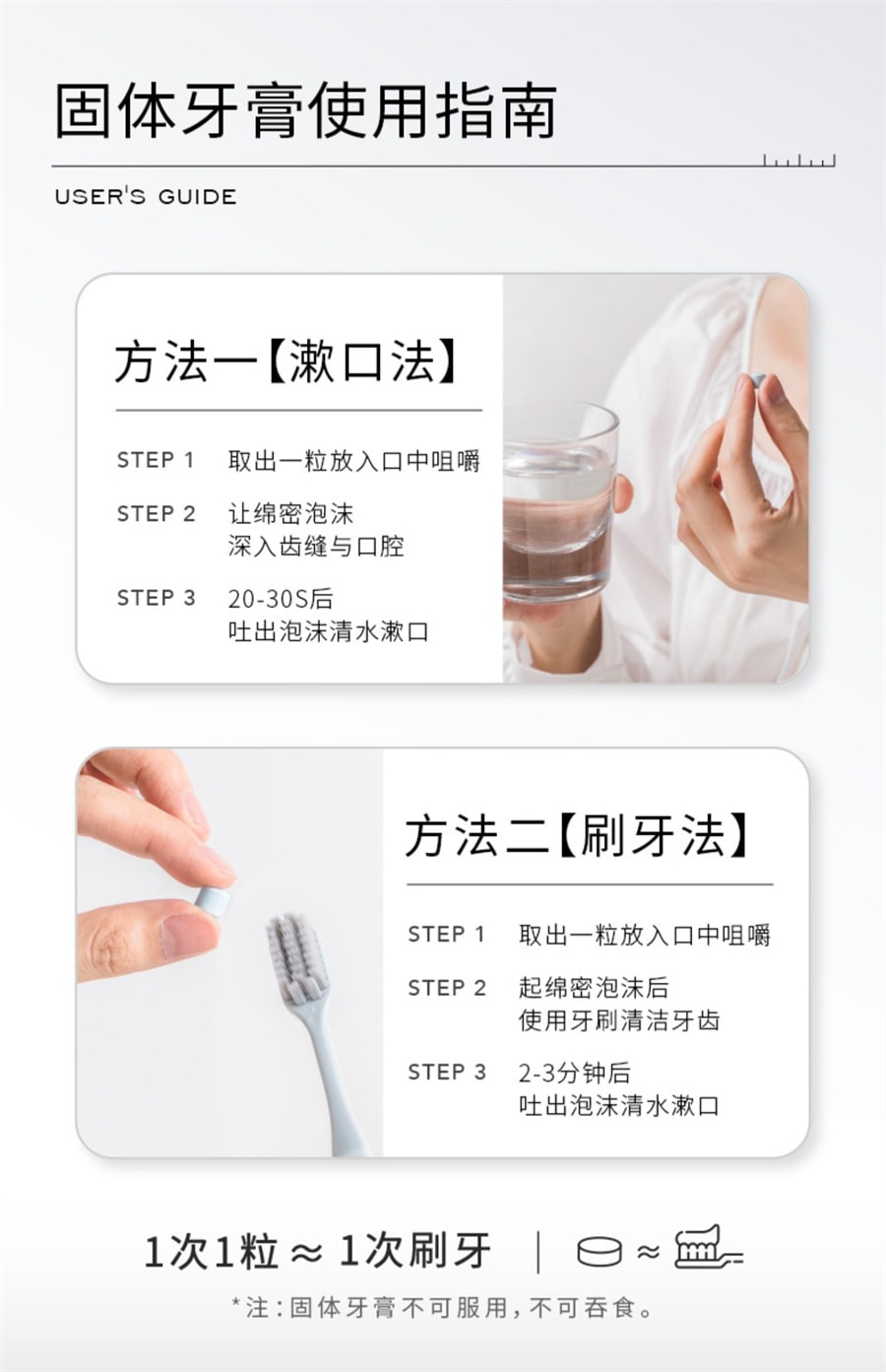 固体牙膏使用指南

USER'S GUIDE

方法一【漱口法】

STEP 1 取出一粒放入口中咀嚼

STEP 2 让绵密泡沫
深入齿缝与口腔

STEP 3 20-30S后
吐出泡沫清水漱口

方法二【刷牙法】

STEP 1 取出一粒放入口中咀嚼

STEP 2 起绵密泡沫后
使用牙刷清洁牙齿

STEP 3 2-3分钟后
吐出泡沫清水漱口

1次1粒 ≈ 1次刷牙 | ≈

*注：固体牙膏不可服用，不可吞食。