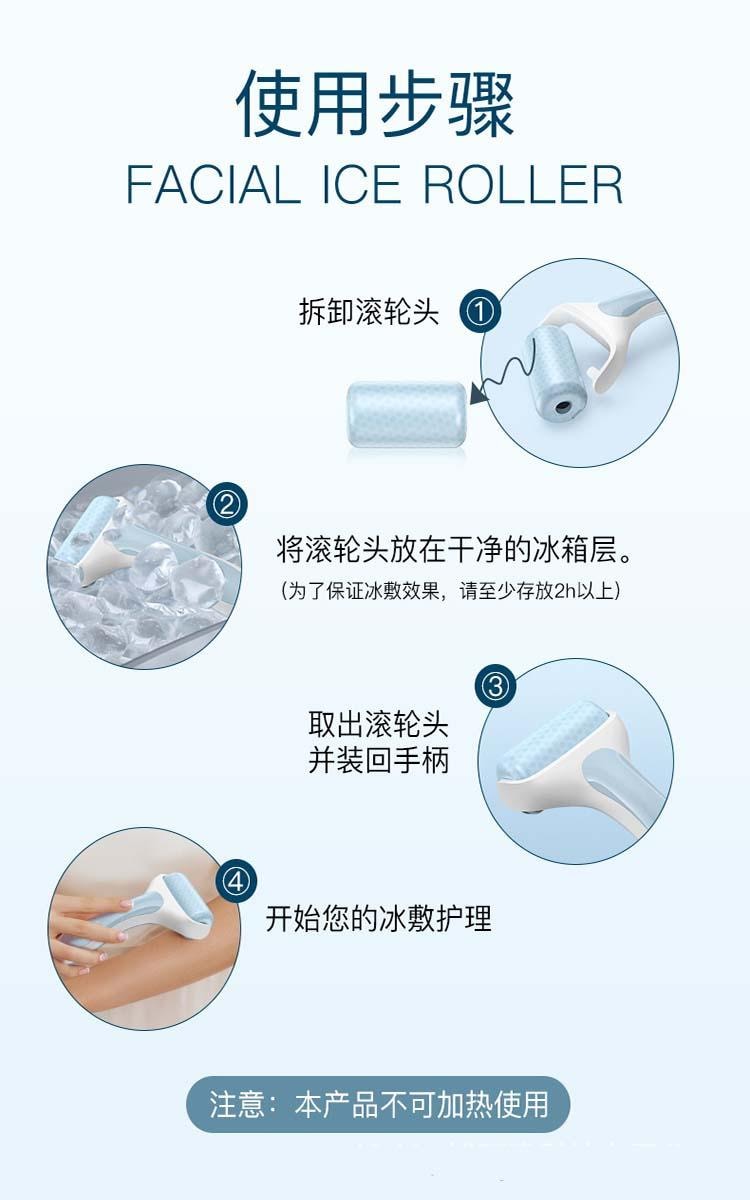 使用步骤
FACIAL ICE ROLLER

拆卸滚轮头 ①

②
将滚轮头放在干净的冰箱层。
（为了保证冰敷效果，请至少存放2h以上）

③
取出滚轮头
并装回手柄

④
开始您的冰敷护理

注意：本产品不可加热使用