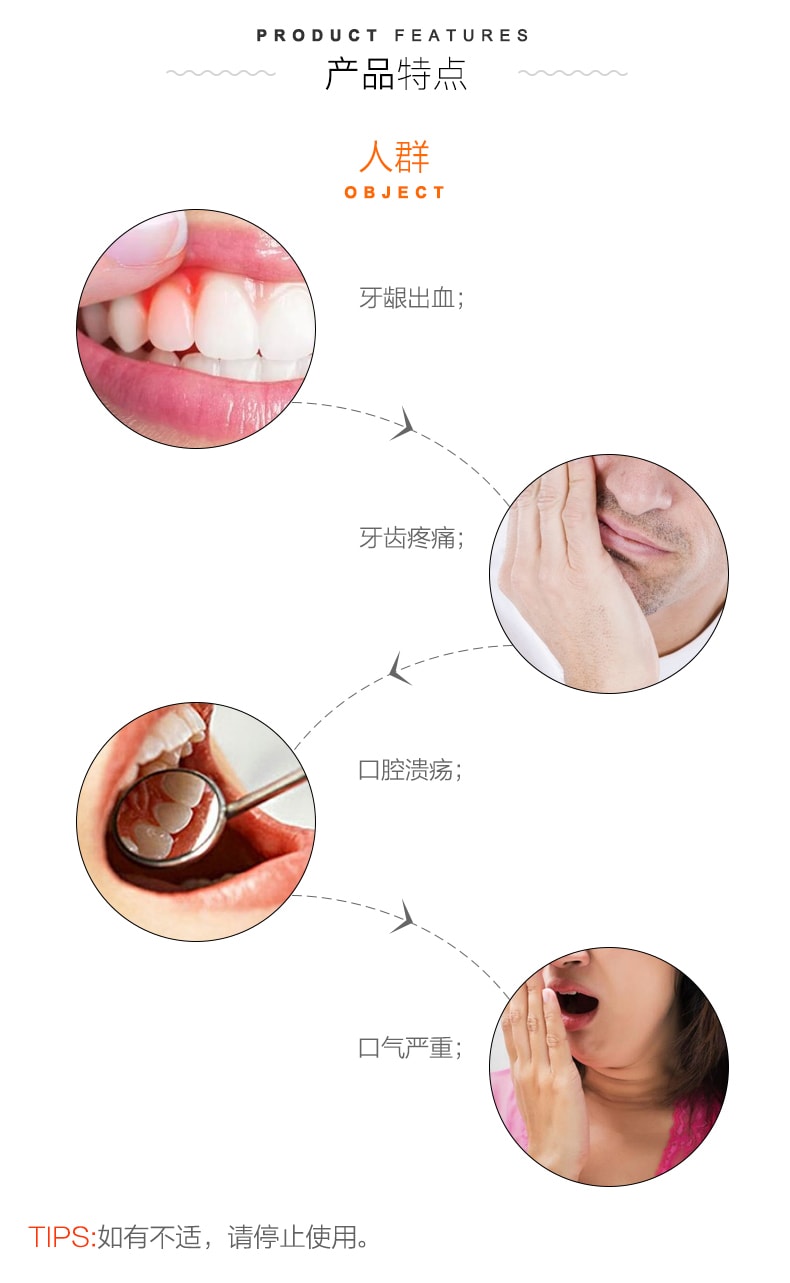 PRODUCT FEATURES
产品特点

人群
OBJECT

牙龈出血；

牙齿疼痛；

口腔溃疡；

口气严重；

TIPS:如有不适，请停止使用。