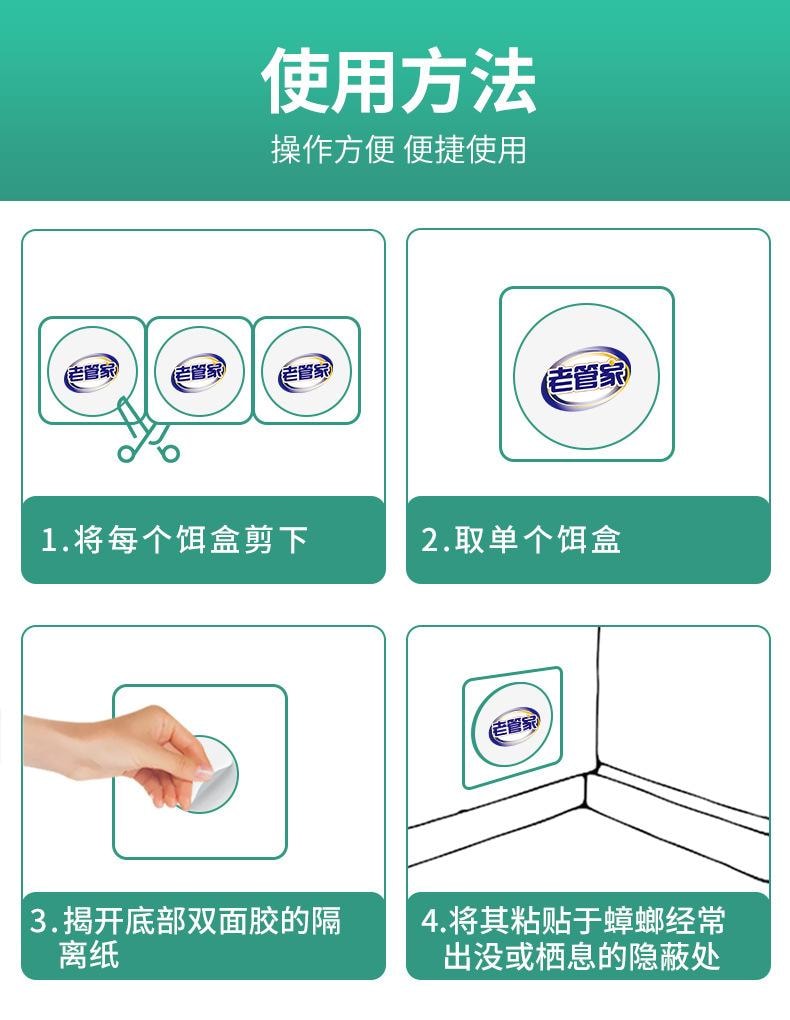 使用方法

操作方便 便捷使用

老管家 老管家 老管家

1.将每个饵盒剪下

老管家

2.取单个饵盒

3.揭开底部双面胶的隔离纸

老管家

4.将其粘贴于蟑螂经常出没或栖息的隐蔽处