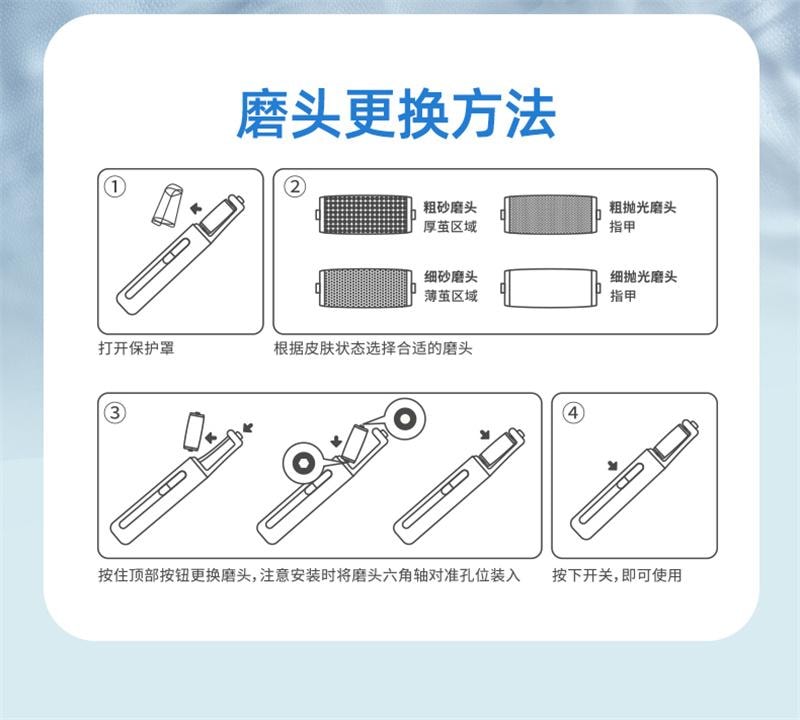 磨头更换方法

①

打开保护罩

②

粗砂磨头
厚茧区域

粗抛光磨头
指甲

细砂磨头
薄茧区域

细抛光磨头
指甲

根据皮肤状态选择合适的磨头

③

按住顶部按钮更换磨头，注意安装时将磨头六角轴对准孔位装入

④

按下开关，即可使用