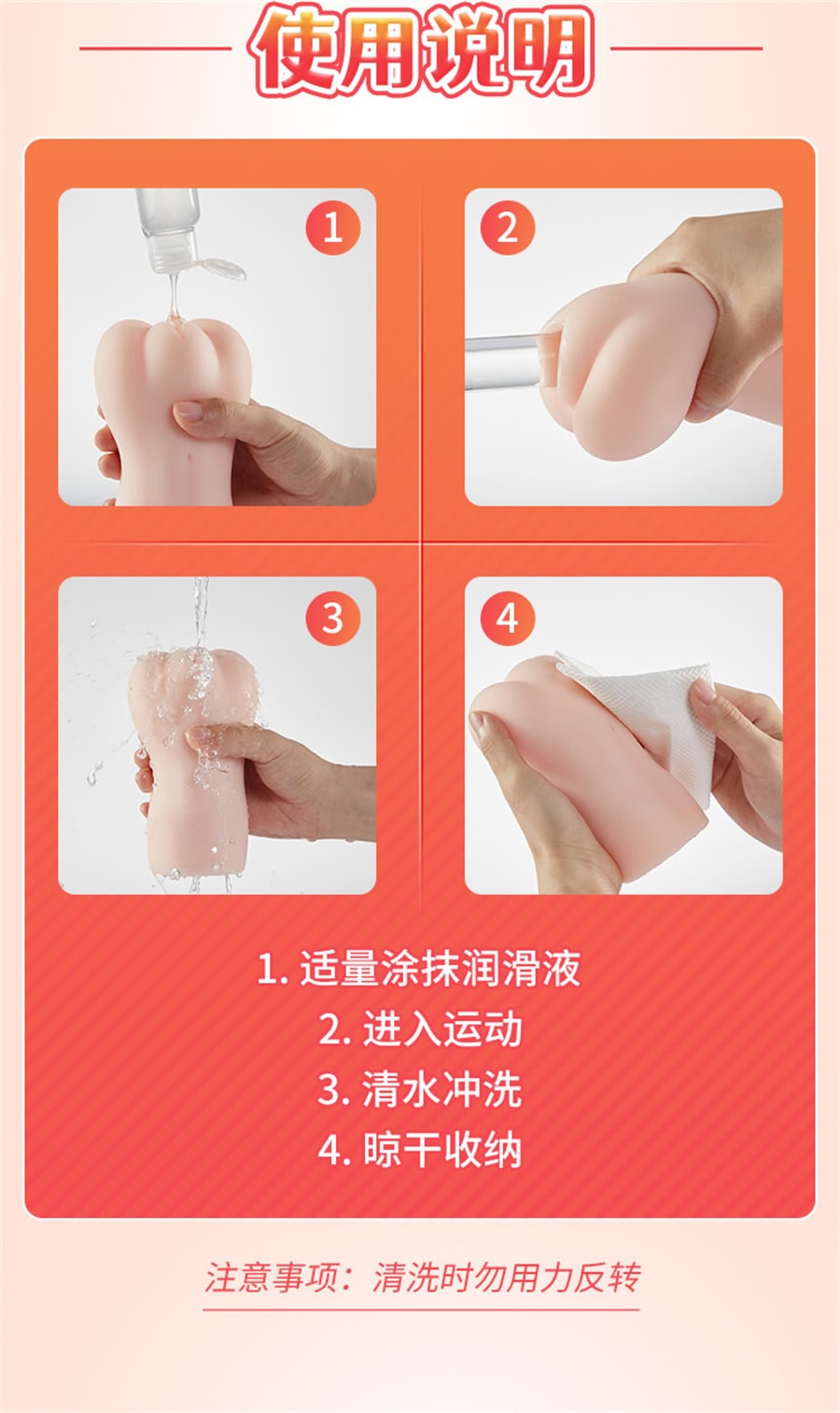 使用说明

1

2

3

4

1. 适量涂抹润滑液
2. 进入运动
3. 清水冲洗
4. 晾干收纳

注意事项：清洗时勿用力反转