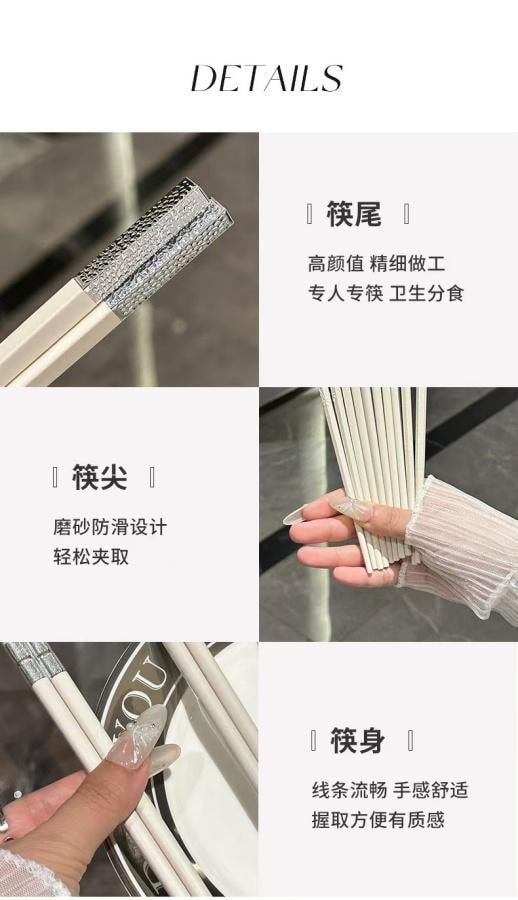 DETAILS

筷尾

高颜值 精细做工
专人专筷 卫生分食

筷尖

磨砂防滑设计
轻松夹取

筷身

线条流畅 手感舒适
握取方便有质感