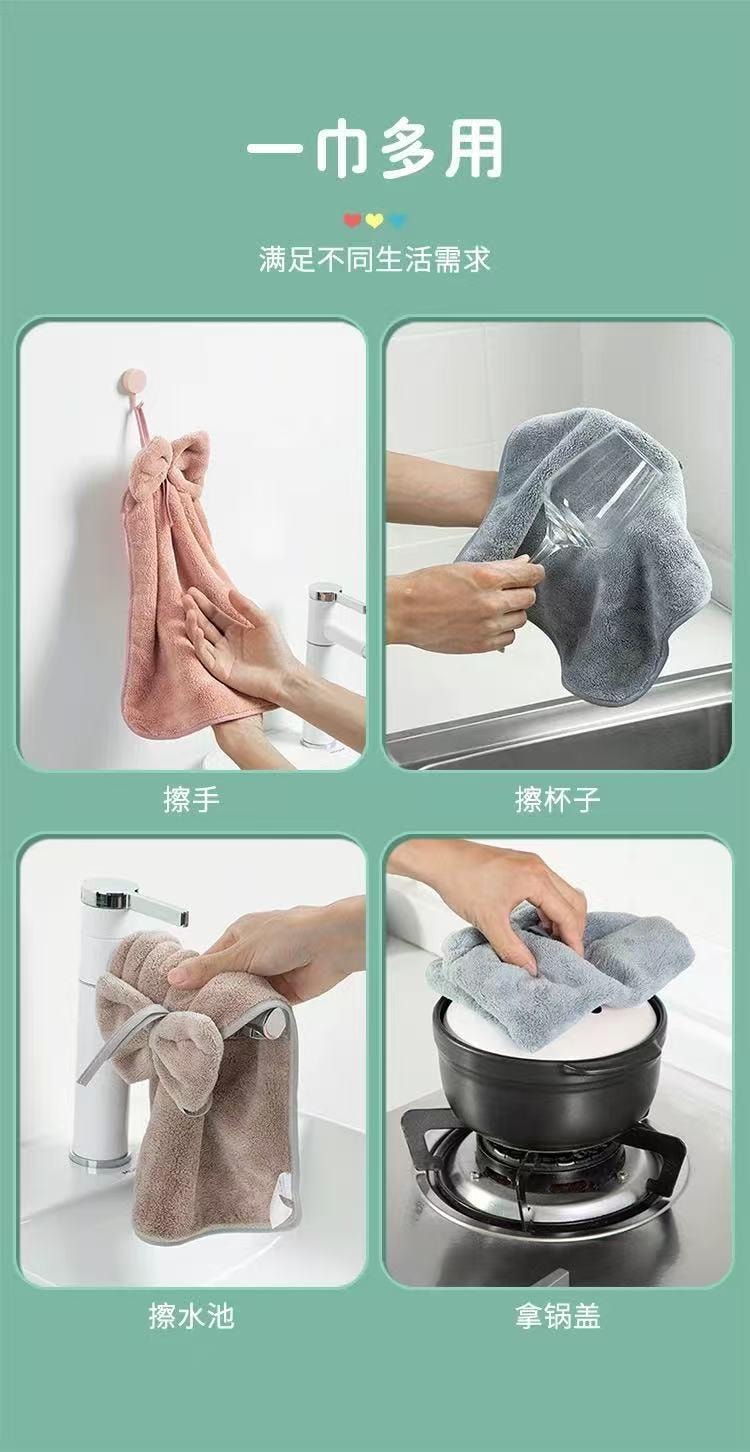 一巾多用

满足不同生活需求

擦手

擦杯子

擦水池

拿锅盖