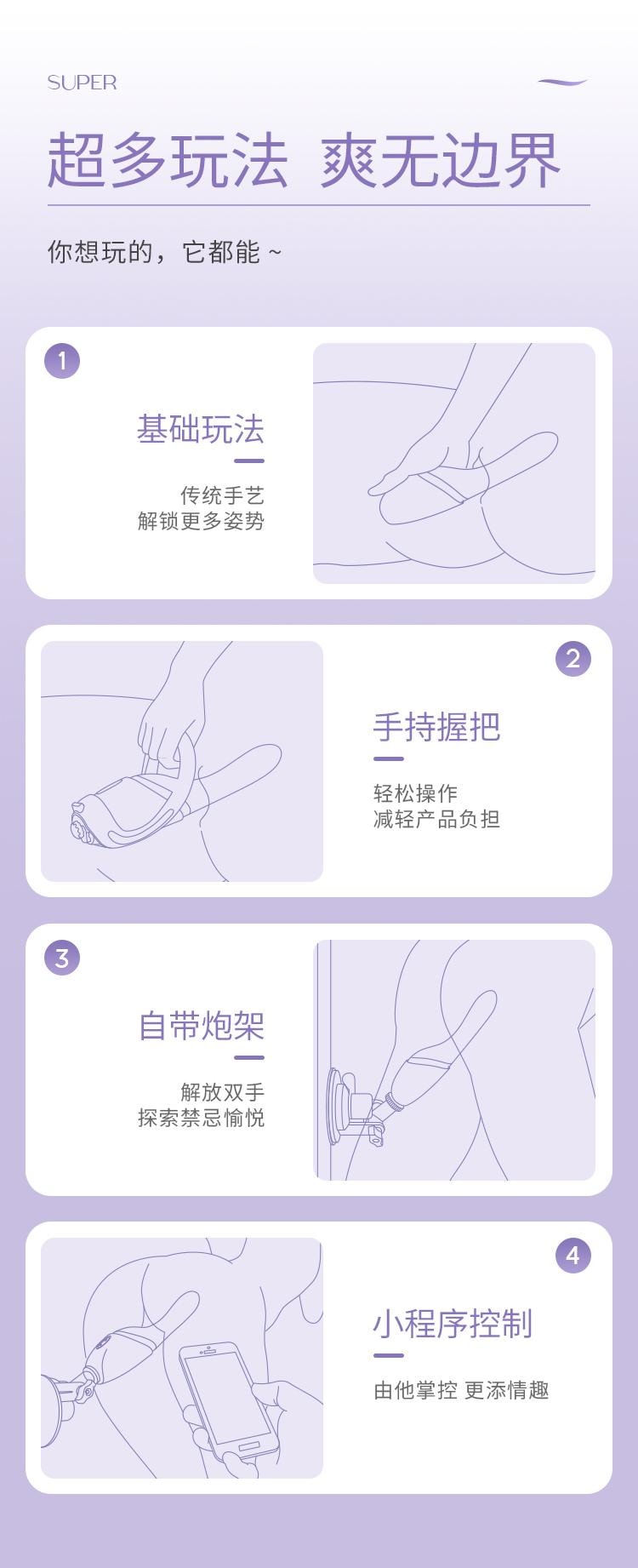 SUPER

超多玩法 爽无边界

你想玩的，它都能 ~

1

基础玩法

传统手艺
解锁更多姿势

2

手持握把

轻松操作
减轻产品负担

3

自带炮架

解放双手
探索禁忌愉悦

4

小程序控制

由他掌控 更添情趣