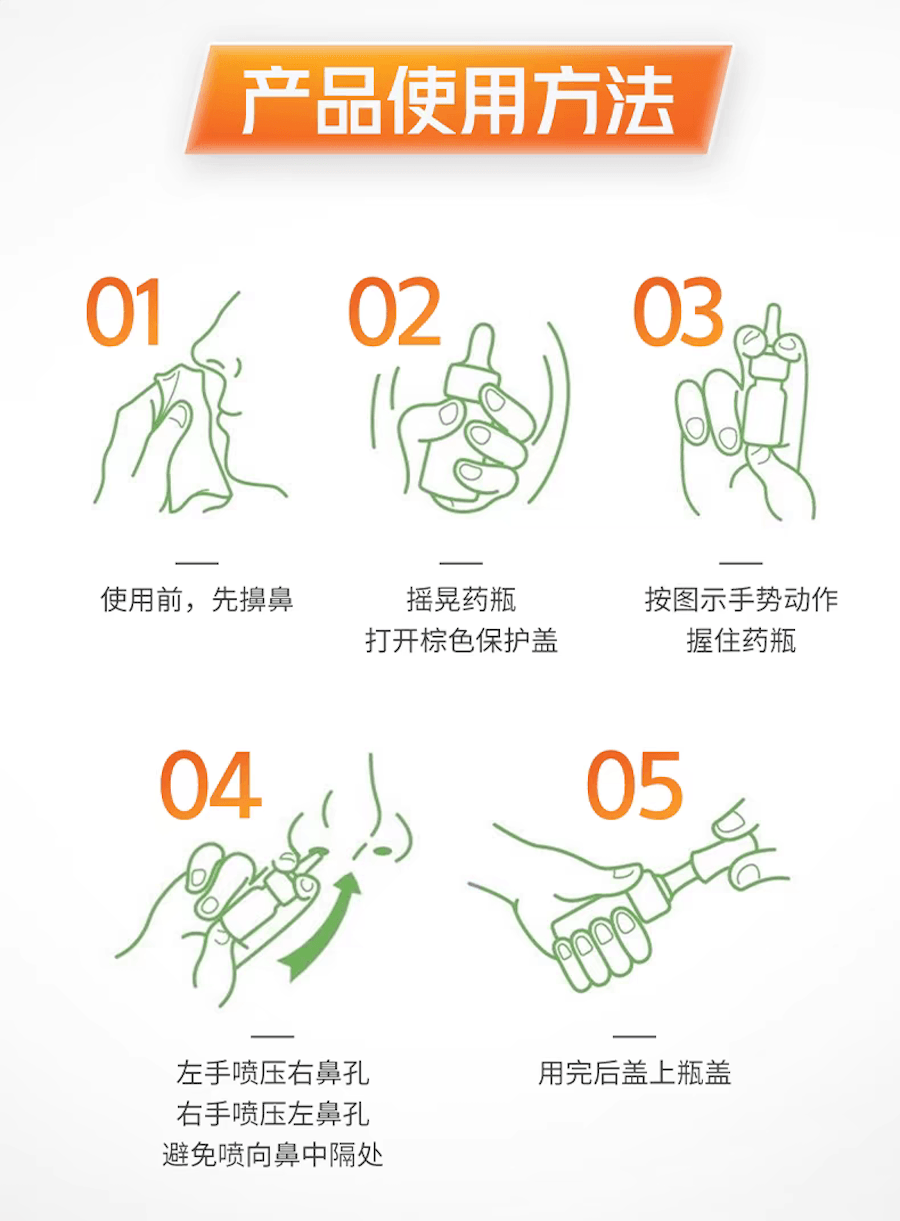 产品使用方法

01

使用前，先擤鼻

02

摇晃药瓶
打开棕色保护盖

03

按图示手势动作
握住药瓶

04

左手喷压右鼻孔
右手喷压左鼻孔
避免喷向鼻中隔处

05

用完后盖上瓶盖