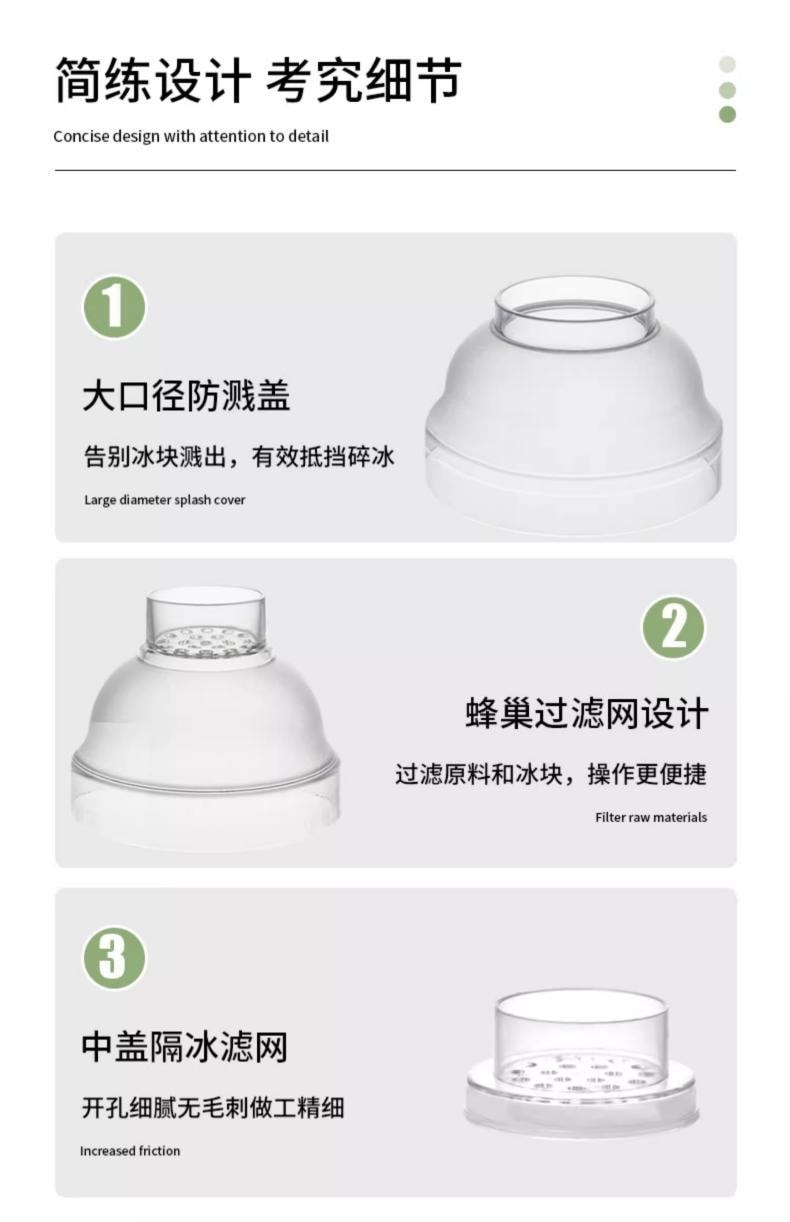 简练设计 考究细节

Concise design with attention to detail

1

大口径防溅盖

告别冰块溅出，有效抵挡碎冰

Large diameter splash cover

2

蜂巢过滤网设计

过滤原料和冰块，操作更便捷

Filter raw materials

3

中盖隔冰滤网

开孔细腻无毛刺做工精细

Increased friction