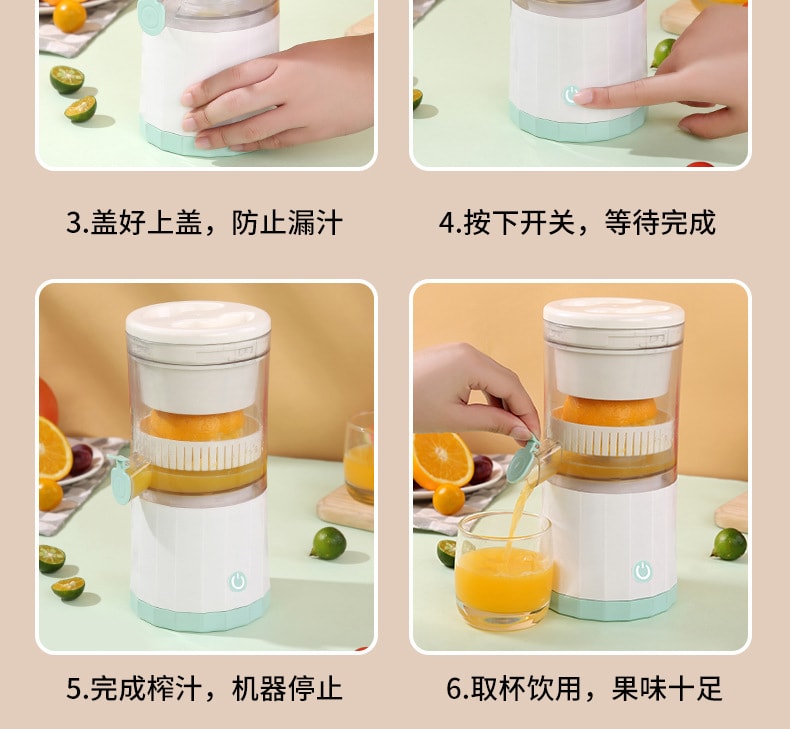 3.盖好上盖，防止漏汁

4.按下开关，等待完成

5.完成榨汁，机器停止

6.取杯饮用，果味十足