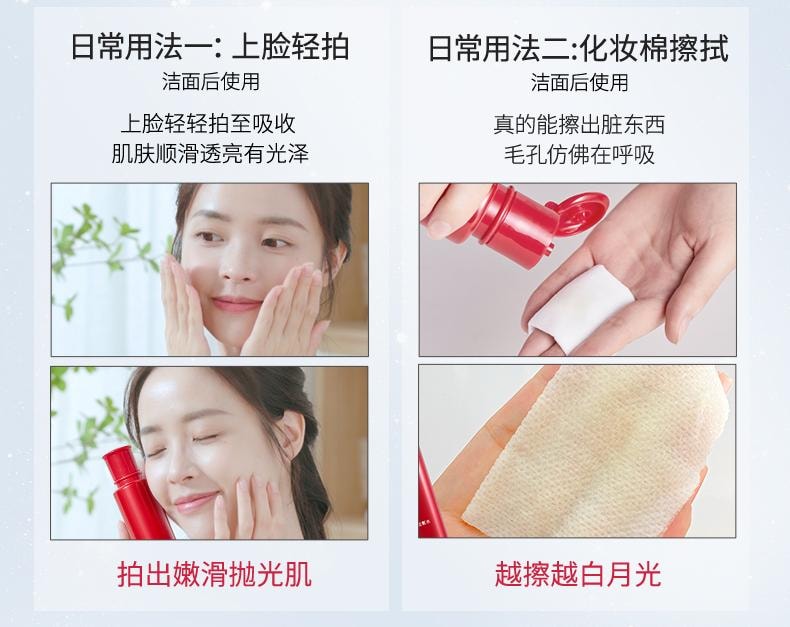 日常用法一: 上脸轻拍
洁面后使用

上脸轻轻拍至吸收
肌肤顺滑透亮有光泽

拍出嫩滑抛光肌

日常用法二:化妆棉擦拭
洁面后使用

真的能擦出脏东西
毛孔仿佛在呼吸

越擦越白月光