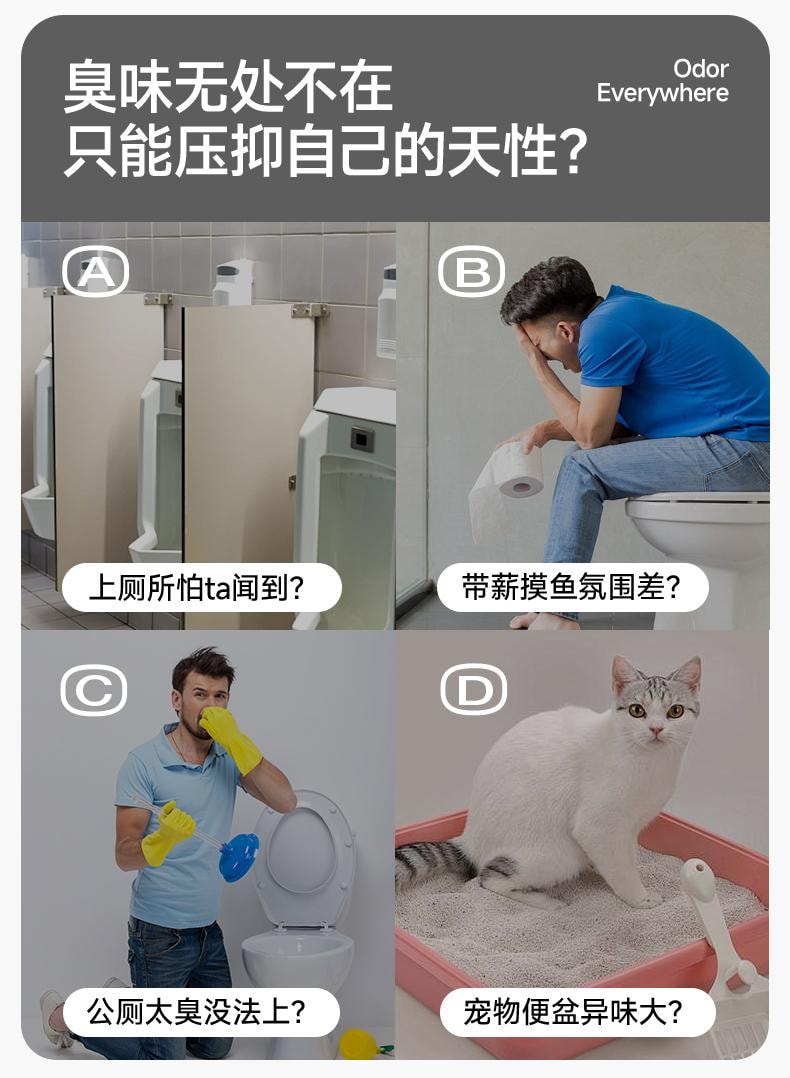 臭味无处不在
只能压抑自己的天性?

Odor
Everywhere

A

上厕所怕ta闻到?

B

带薪摸鱼氛围差?

C

公厕太臭没法上?

D

宠物便盆异味大?