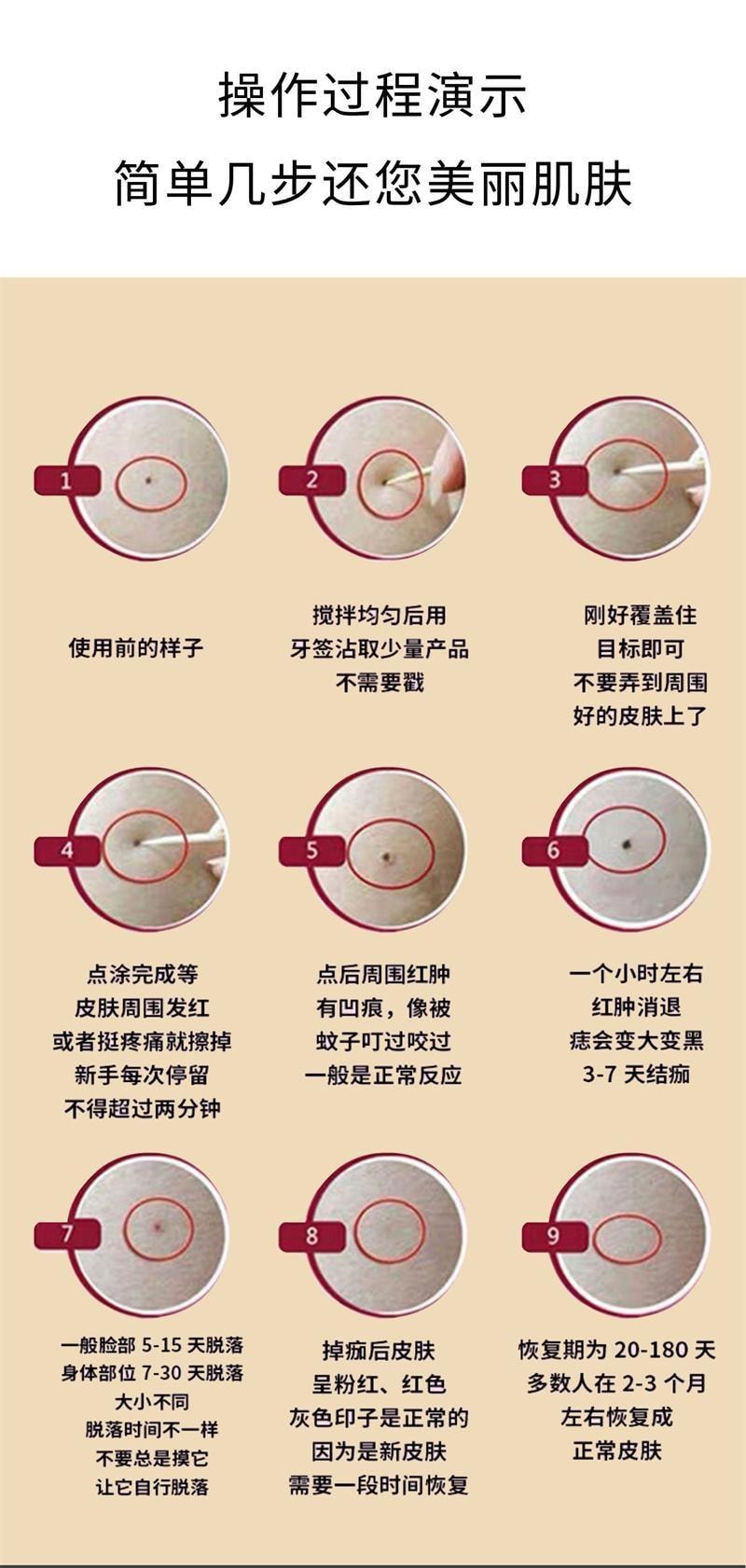 操作过程演示
简单几步还您美丽肌肤

1
使用前的样子

2
搅拌均匀后用
牙签沾取少量产品
不需要戳

3
刚好覆盖住
目标即可
不要弄到周围
好的皮肤上了

4
点涂完成等
皮肤周围发红
或者挺疼痛就擦掉
新手每次停留
不得超过两分钟

5
点后周围红肿
有凹痕，像被
蚊子叮过咬过
一般是正常反应

6
一个小时左右
红肿消退
痣会变大变黑
3-7 天结痂

7
一般脸部 5-15 天脱落
身体部位 7-30 天脱落
大小不同
脱落时间不一样
不要总是摸它
让它自行脱落

8
掉痂后皮肤
呈粉红、红色
灰色印子是正常的
因为是新皮肤
需要一段时间恢复

9
恢复期为 20-180 天
多数人在 2-3 个月
左右恢复成
正常皮肤