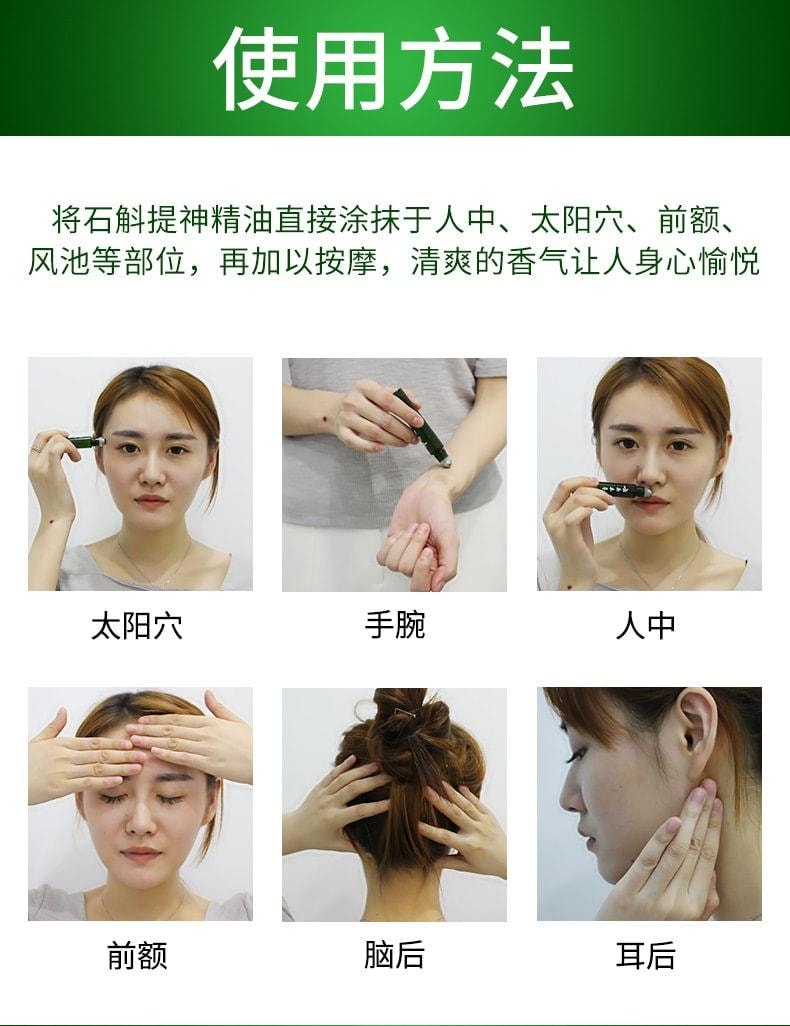 使用方法

将石斛提神精油直接涂抹于人中、太阳穴、前额、风池等部位，再加以按摩，清爽的香气让人身心愉悦

太阳穴

手腕

人中

前额

脑后

耳后