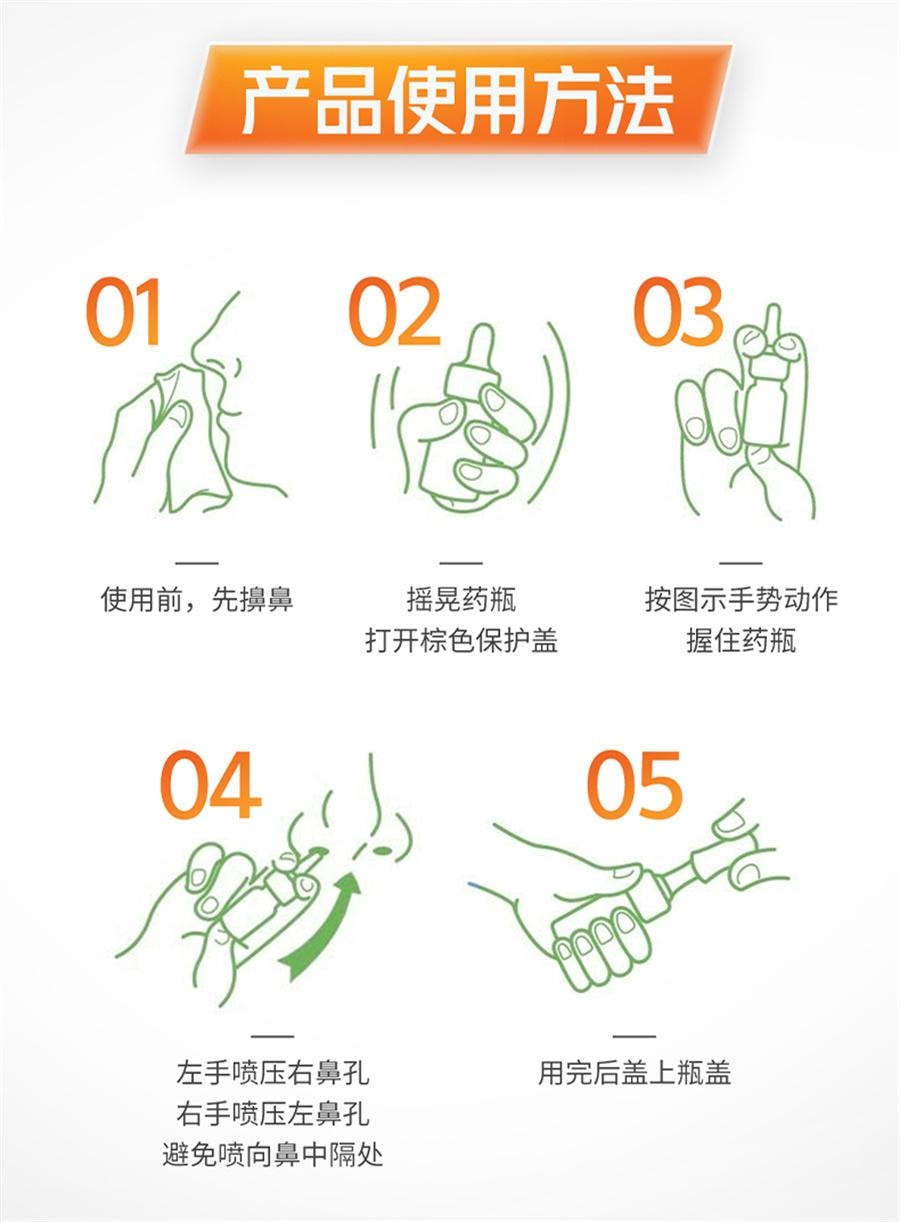 产品使用方法

01

使用前，先擤鼻

02

摇晃药瓶
打开棕色保护盖

03

按图示手势动作
握住药瓶

04

左手喷压右鼻孔
右手喷压左鼻孔
避免喷向鼻中隔处

05

用完后盖上瓶盖