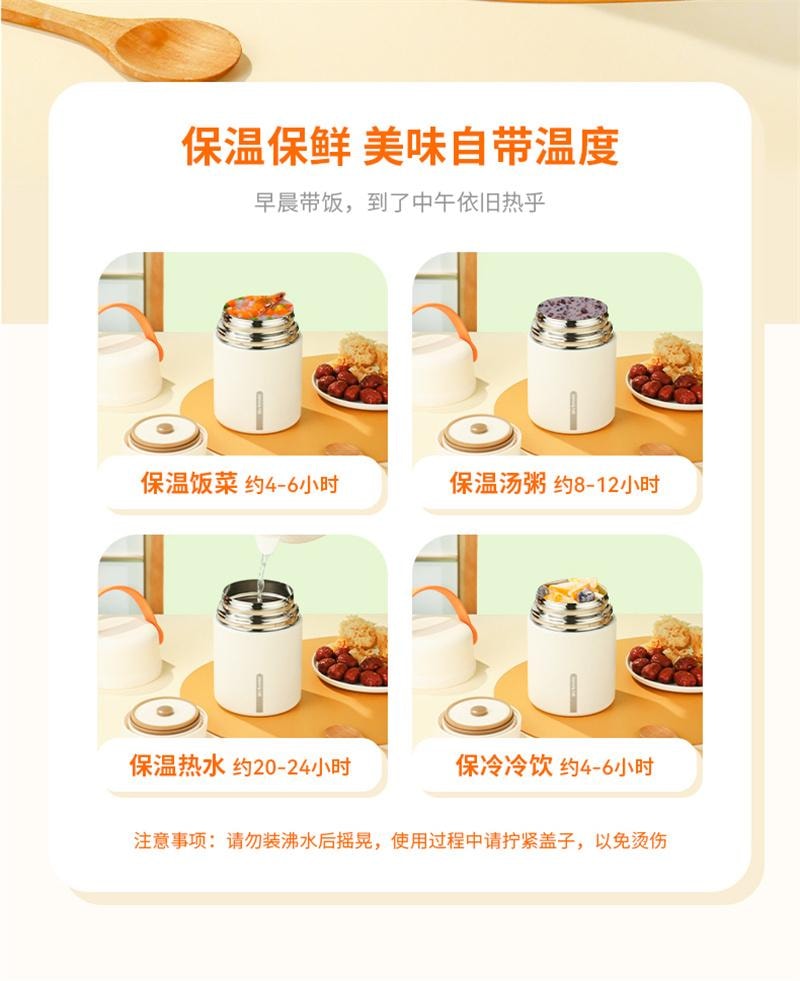 保温保鲜 美味自带温度

早晨带饭，到了中午依旧热乎

保温饭菜 约4-6小时

保温汤粥 约8-12小时

保温热水 约20-24小时

保冷冷饮 约4-6小时

注意事项：请勿装沸水后摇晃，使用过程中请拧紧盖子，以免烫伤