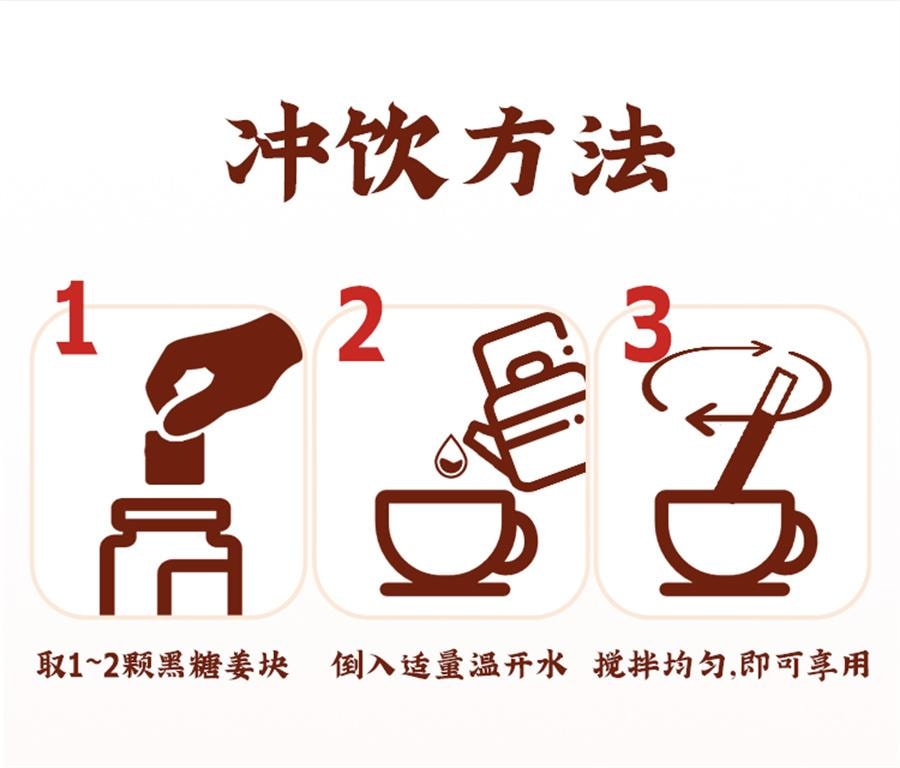 冲饮方法

1

2

3

取1~2颗黑糖姜块

倒入适量温开水

搅拌均匀,即可享用