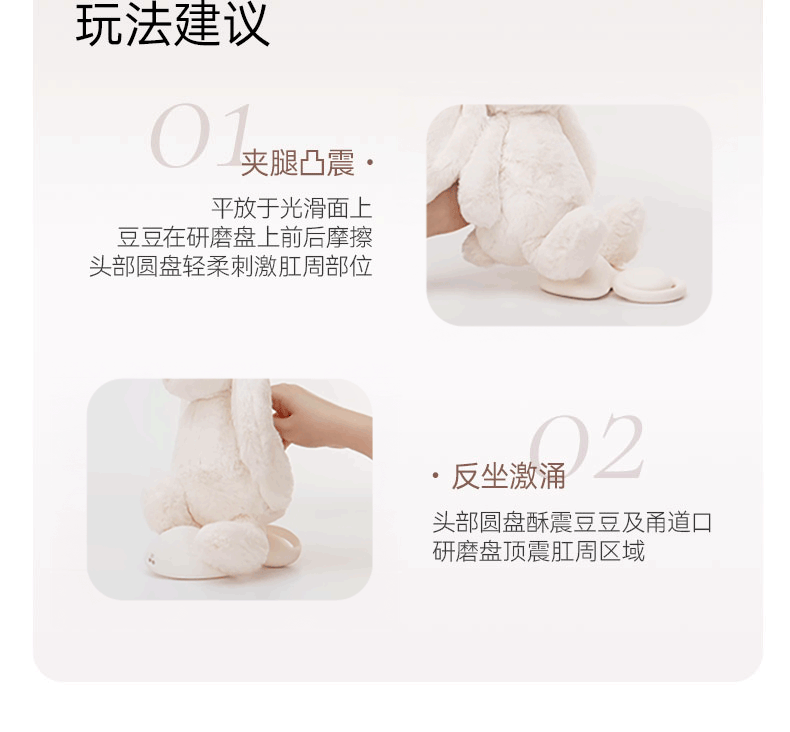 玩法建议

01 夹腿凸震 ·

平放于光滑面上
豆豆在研磨盘上前后摩擦
头部圆盘轻柔刺激肛周部位

02 · 反坐激涌

头部圆盘酥震豆豆及甬道口
研磨盘顶震肛周区域