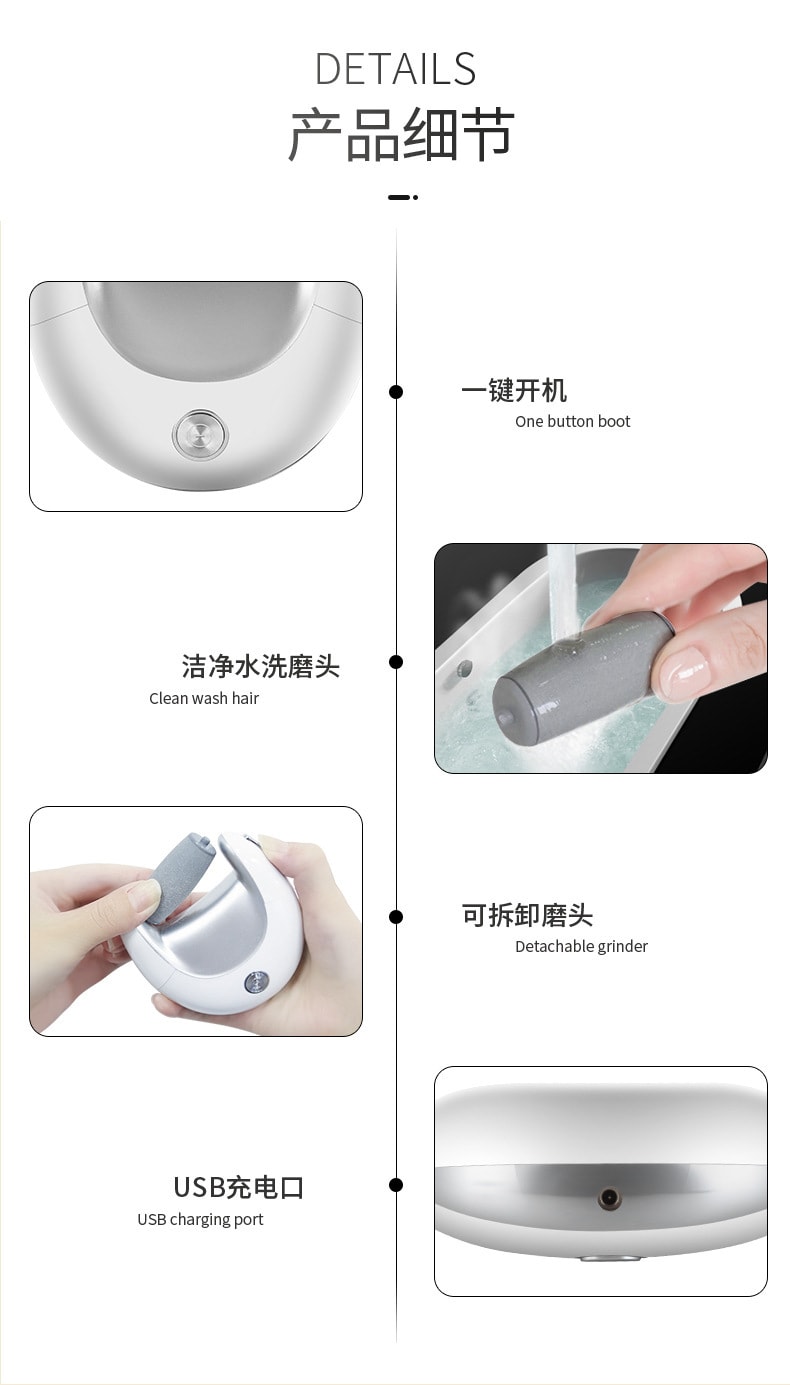 DETAILS
产品细节

一键开机
One button boot

洁净水洗磨头
Clean wash hair

可拆卸磨头
Detachable grinder

USB充电口
USB charging port