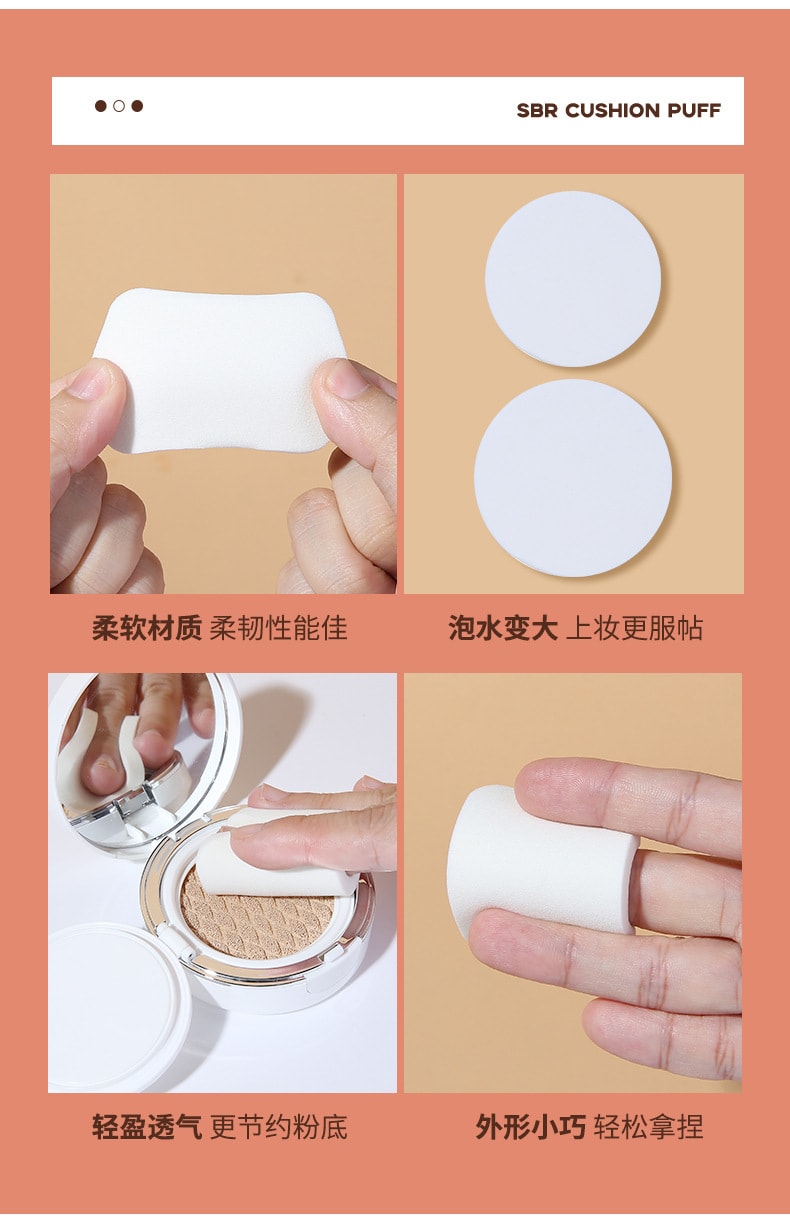 SBR CUSHION PUFF

柔软材质 柔韧性能佳

泡水变大 上妆更服帖

轻盈透气 更节约粉底

外形小巧 轻松拿捏