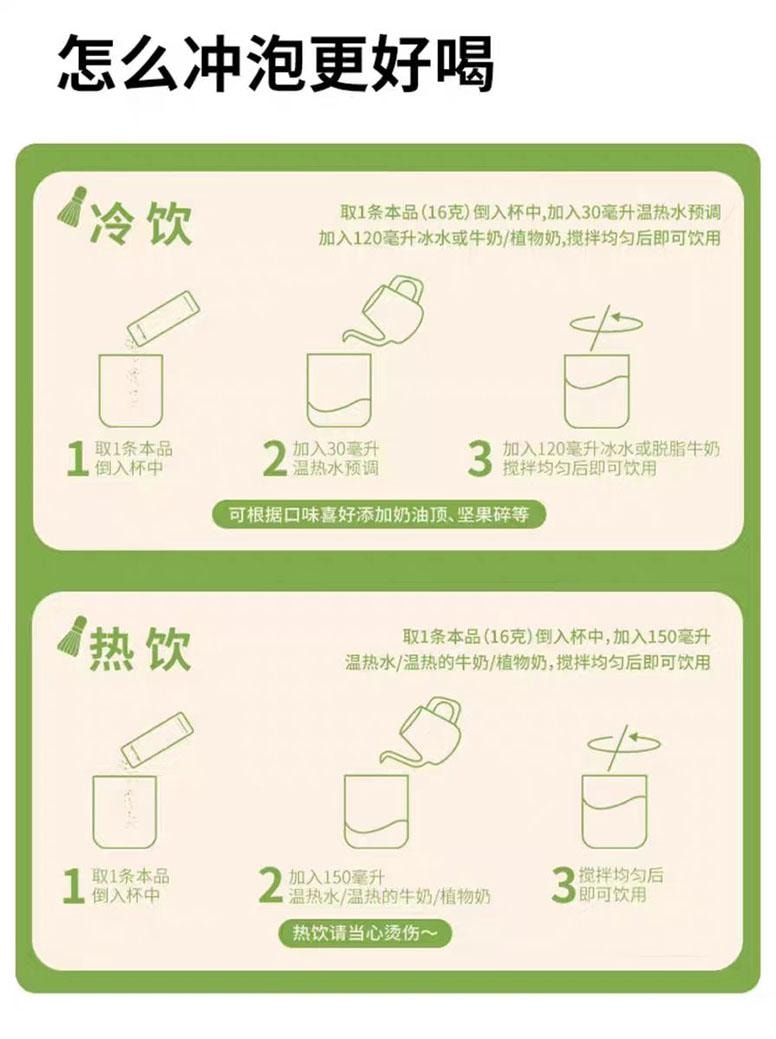 怎么冲泡更好喝

冷饮

取1条本品（16克）倒入杯中，加入30毫升温热水预调
加入120毫升冰水或牛奶/植物奶，搅拌均匀后即可饮用

1 取1条本品
倒入杯中

2 加入30毫升
温热水预调

3 加入120毫升冰水或脱脂牛奶
搅拌均匀后即可饮用

可根据口味喜好添加奶油顶、坚果碎等

热饮

取1条本品（16克）倒入杯中，加入150毫升
温热水/温热的牛奶/植物奶，搅拌均匀后即可饮用

1 取1条本品
倒入杯中

2 加入150毫升
温热水/温热的牛奶/植物奶

3 搅拌均匀后
即可饮用

热饮请当心烫伤~