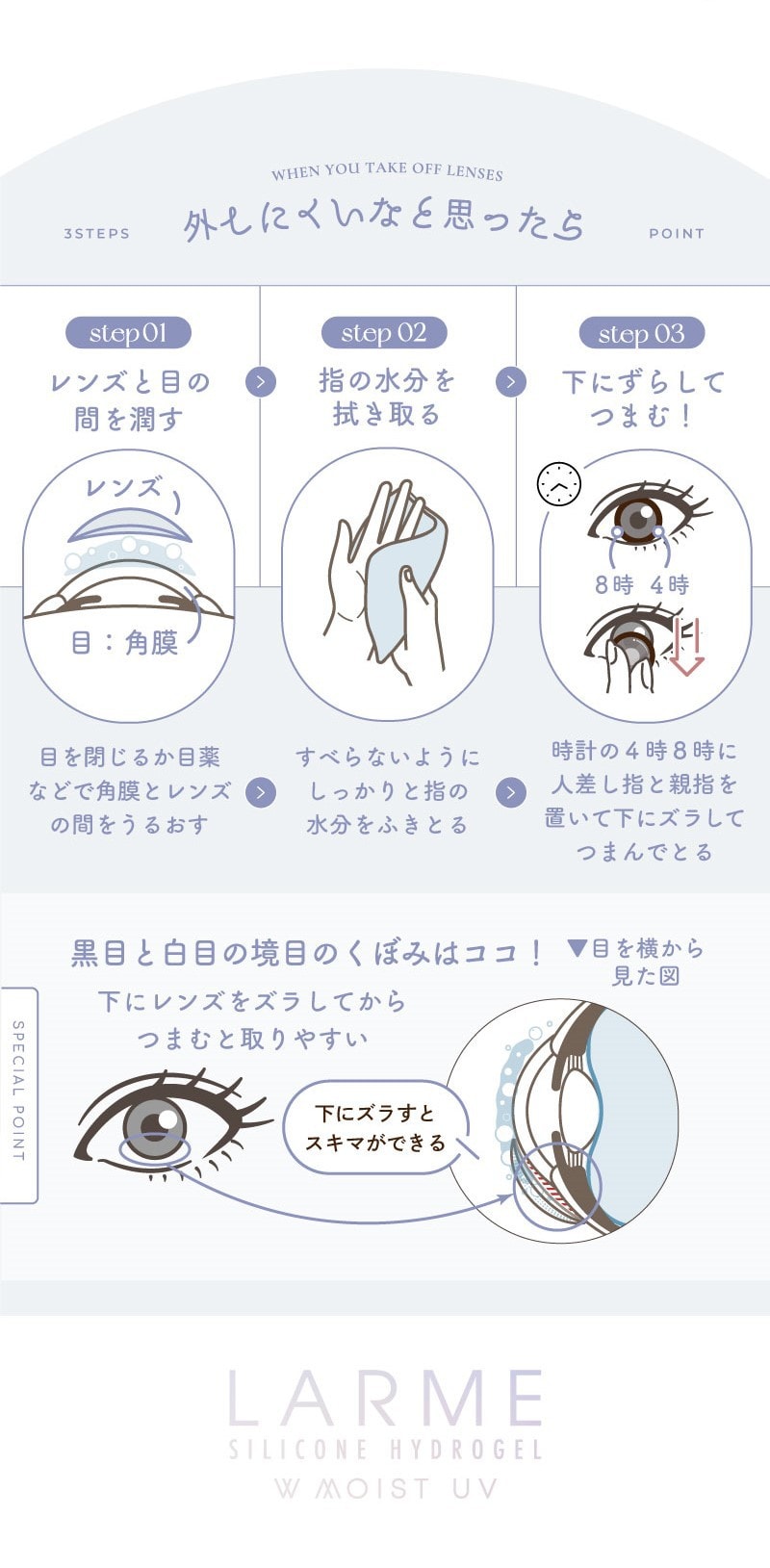 WHEN YOU TAKE OFF LENSES

3STEPS

外しにくいなと思ったら

POINT

step 01

レンズと目の間を潤す

レンズ

目：角膜

目を閉じるか目薬などで角膜とレンズの間をうるおす

step 02

指の水分を拭き取る

すべらないようにしっかりと指の水分をふきとる

step 03

下にずらしてつまむ！

8時　4時

時計の4時8時に人差し指と親指を置いて下にズラしてつまんでとる

SPECIAL POINT

黒目と白目の境目のくぼみはココ！

▼目を横から見た図

下にレンズをズラしてからつまむと取りやすい

下にズラすとスキマができる

LARME

SILICONE HYDROGEL

W MOIST UV