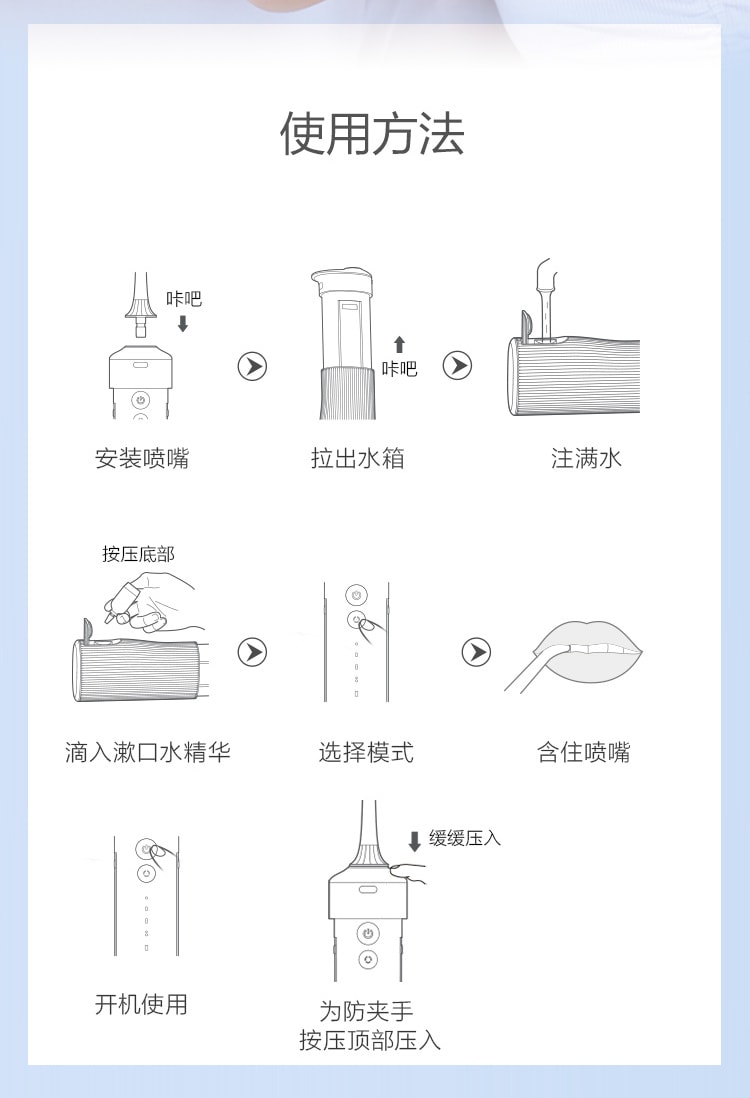 使用方法

咔吧

安装喷嘴

咔吧

拉出水箱

注满水

按压底部

滴入漱口水精华

选择模式

含住喷嘴

开机使用

缓缓压入

为防夹手
按压顶部压入