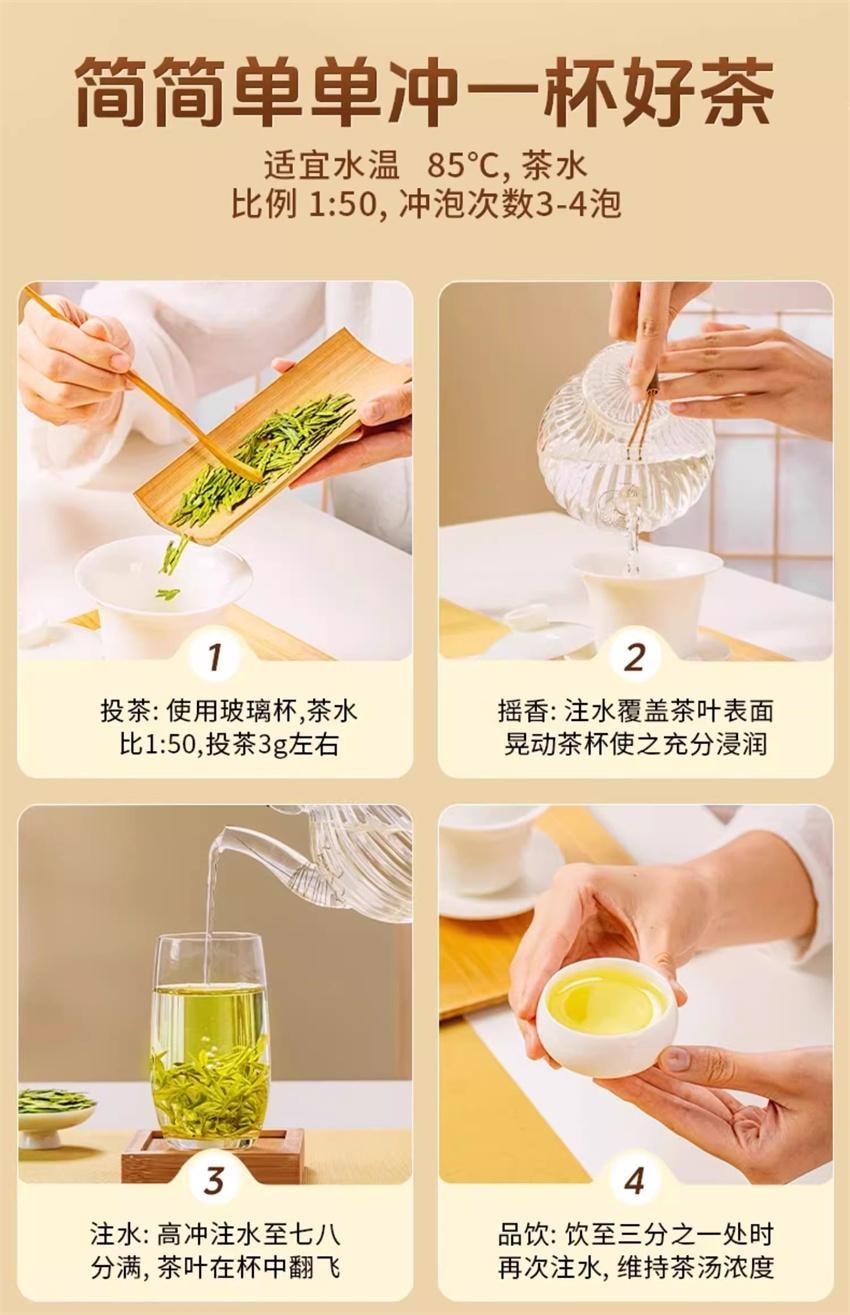 简简单单冲一杯好茶

适宜水温 85°C, 茶水比例 1:50, 冲泡次数3-4泡

1

投茶: 使用玻璃杯,茶水比1:50,投茶3g左右

2

摇香: 注水覆盖茶叶表面晃动茶杯使之充分浸润

3

注水: 高冲注水至七八分满, 茶叶在杯中翻飞

4

品饮: 饮至三分之一处时再次注水, 维持茶汤浓度