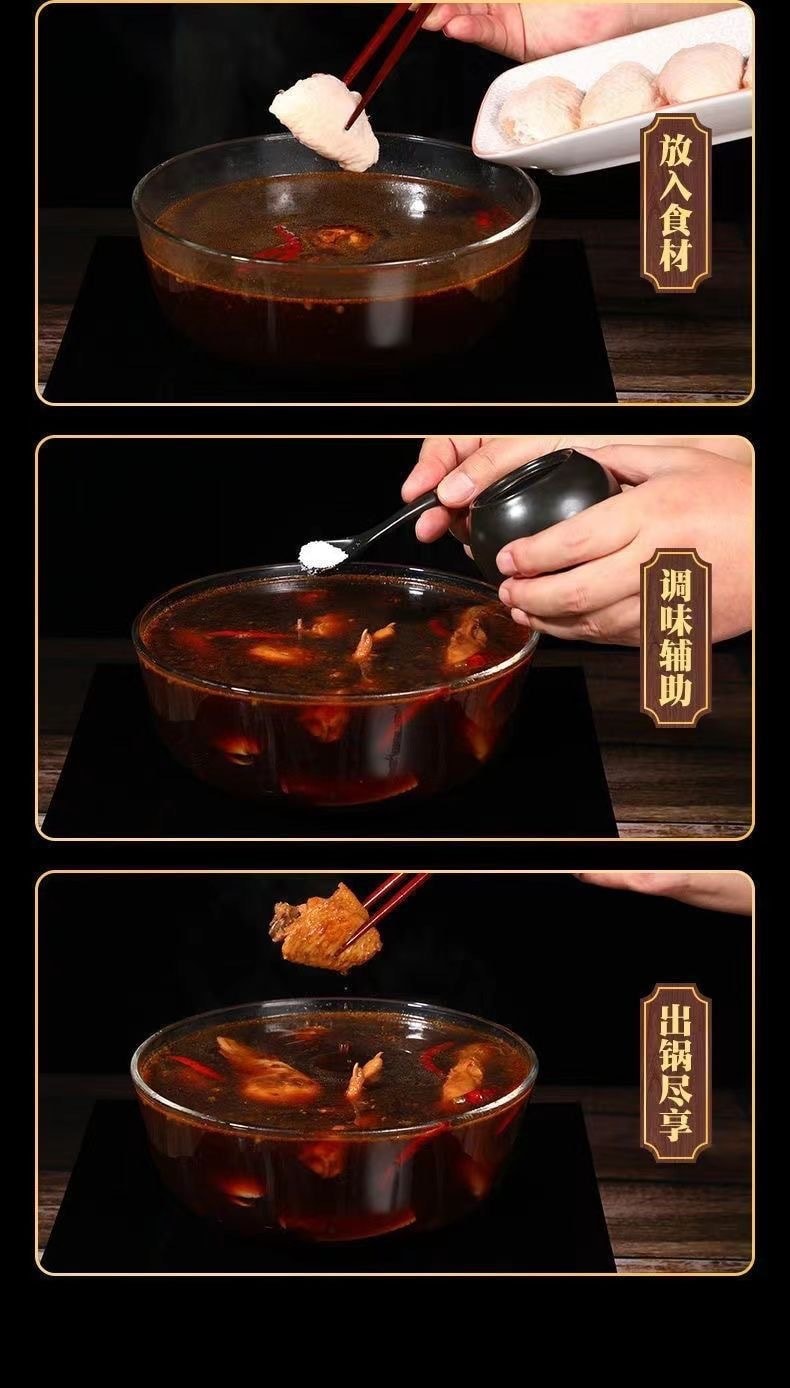 放入食材

调味辅助

出锅尽享