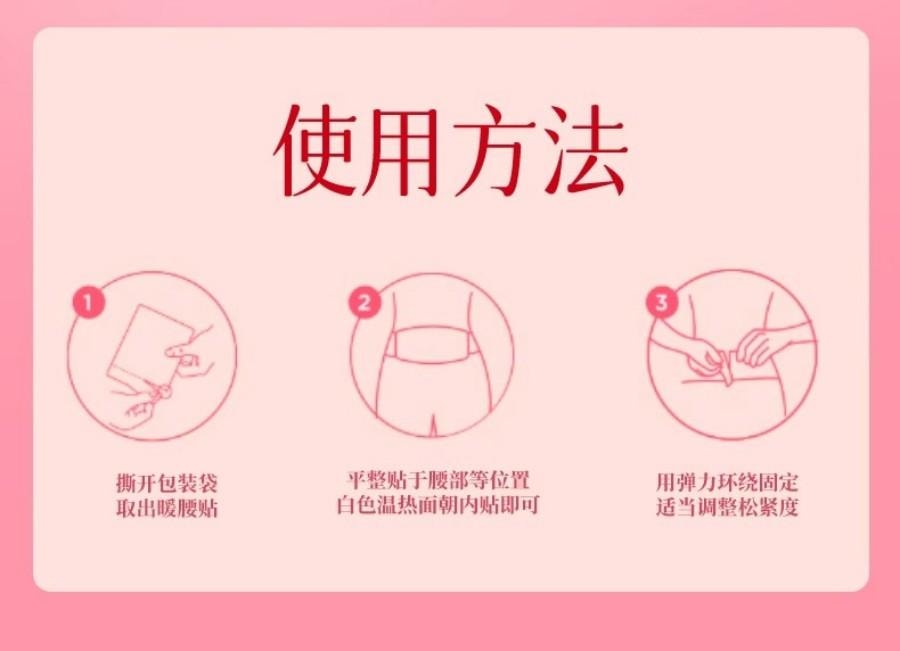 使用方法

1
撕开包装袋
取出暖腰贴

2
平整贴于腰部等位置
白色温热面朝内贴即可

3
用弹力环绕固定
适当调整松紧度