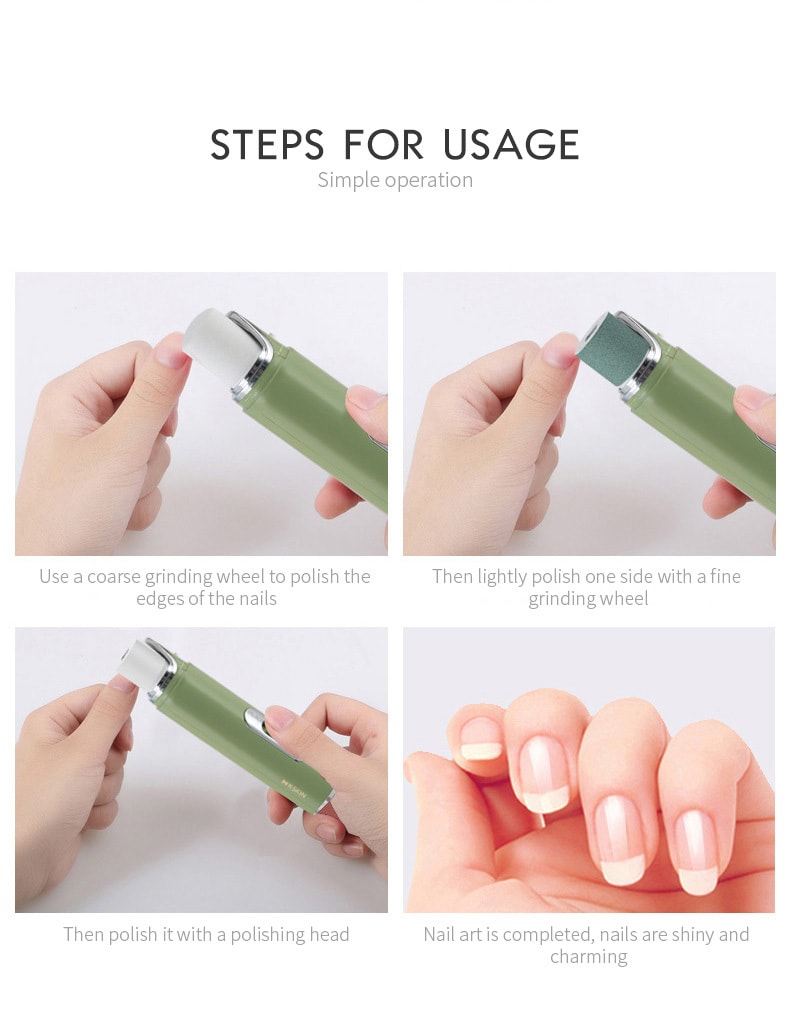 STEPS FOR USAGE

Simple operation

Use a coarse grinding wheel to polish the edges of the nails

Then lightly polish one side with a fine grinding wheel

Then polish it with a polishing head

Nail art is completed, nails are shiny and charming