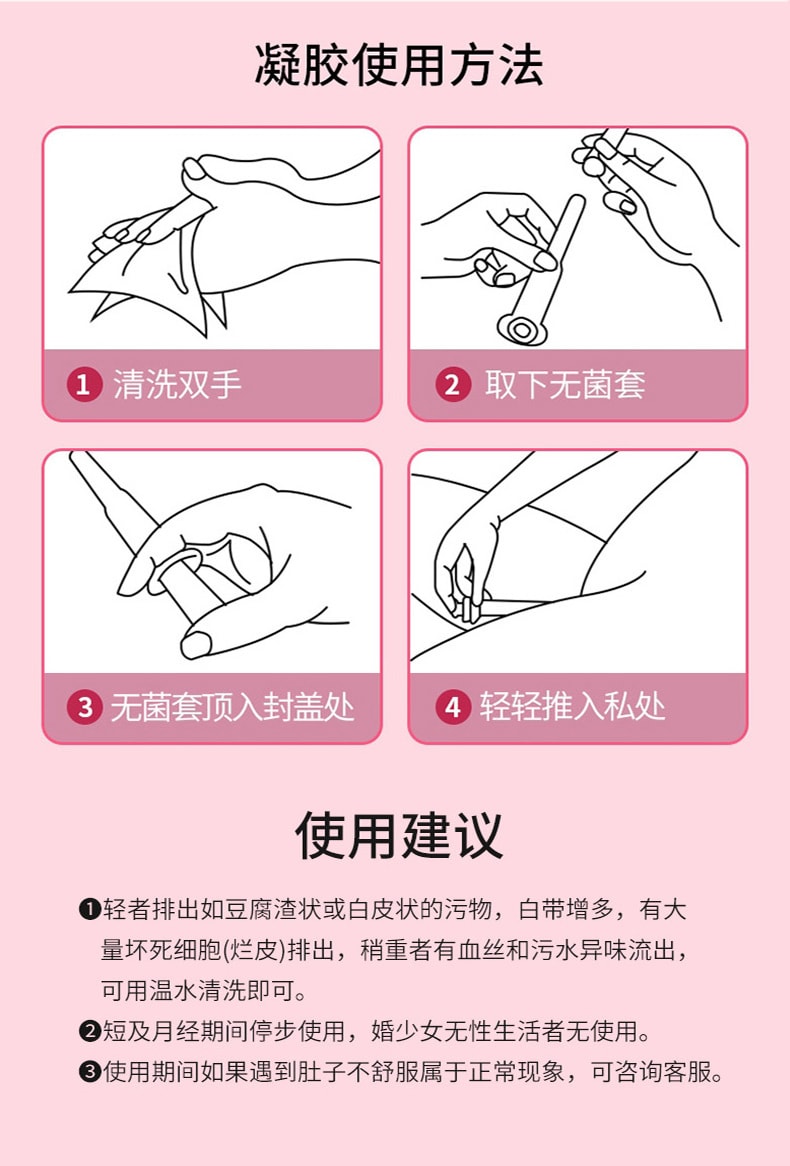 凝胶使用方法

1 清洗双手

2 取下无菌套

3 无菌套顶入封盖处

4 轻轻推入私处

使用建议

❶轻者排出如豆腐渣状或白皮状的污物，白带增多，有大量坏死细胞(烂皮)排出，稍重者有血丝和污水异味流出，可用温水清洗即可。

❷短及月经期间停步使用，婚少女无性生活者无使用。

❸使用期间如果遇到肚子不舒服属于正常现象，可咨询客服。