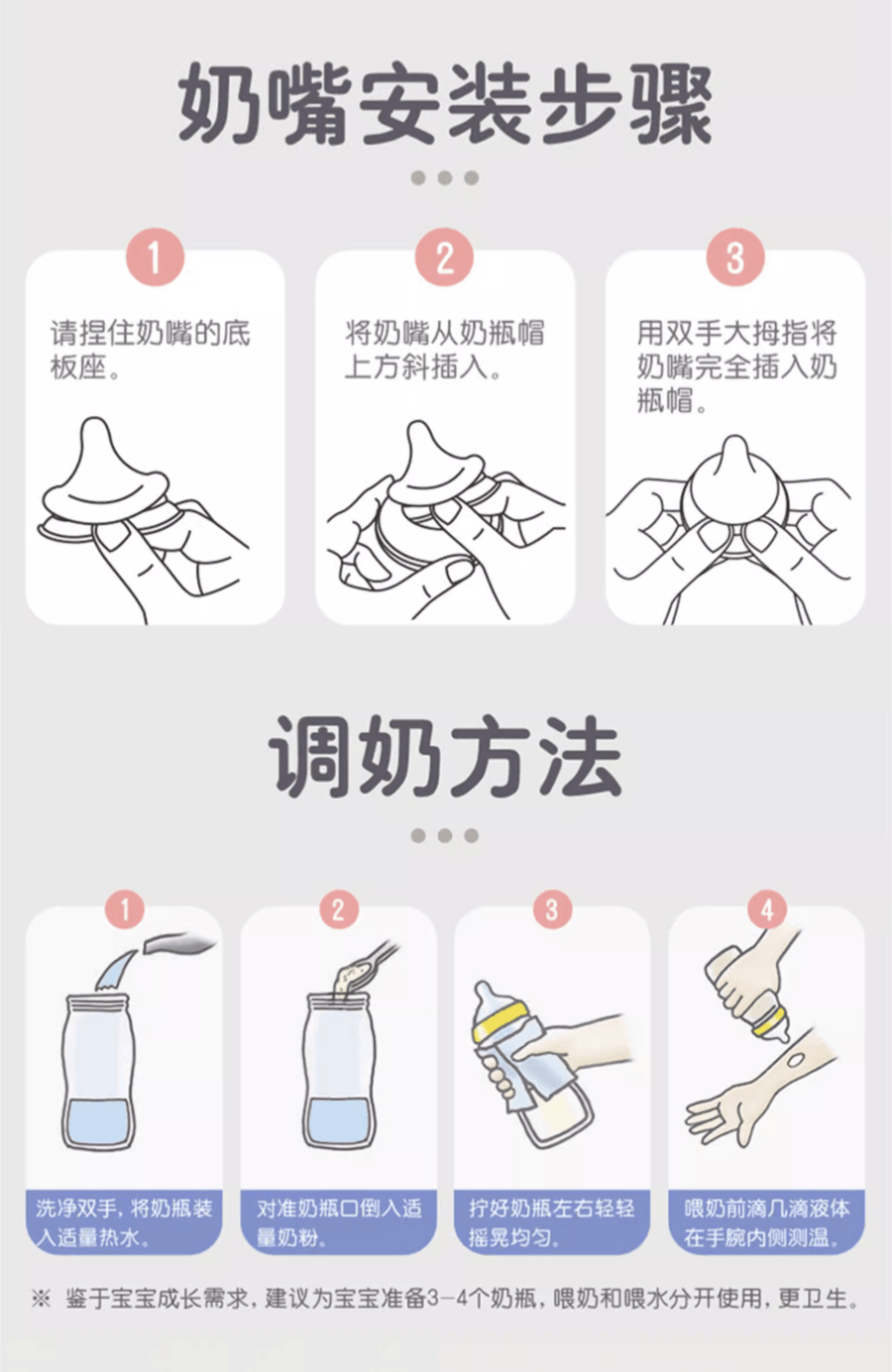 奶嘴安装步骤

1
请捏住奶嘴的底板座。

2
将奶嘴从奶瓶帽上方斜插入。

3
用双手大拇指将奶嘴完全插入奶瓶帽。

调奶方法

1
洗净双手，将奶瓶装入适量热水。

2
对准奶瓶口倒入适量奶粉。

3
拧好奶瓶左右轻轻摇晃均匀。

4
喂奶前滴几滴液体在手腕内侧测温。

※ 鉴于宝宝成长需求，建议为宝宝准备3-4个奶瓶，喂奶和喂水分开使用，更卫生。