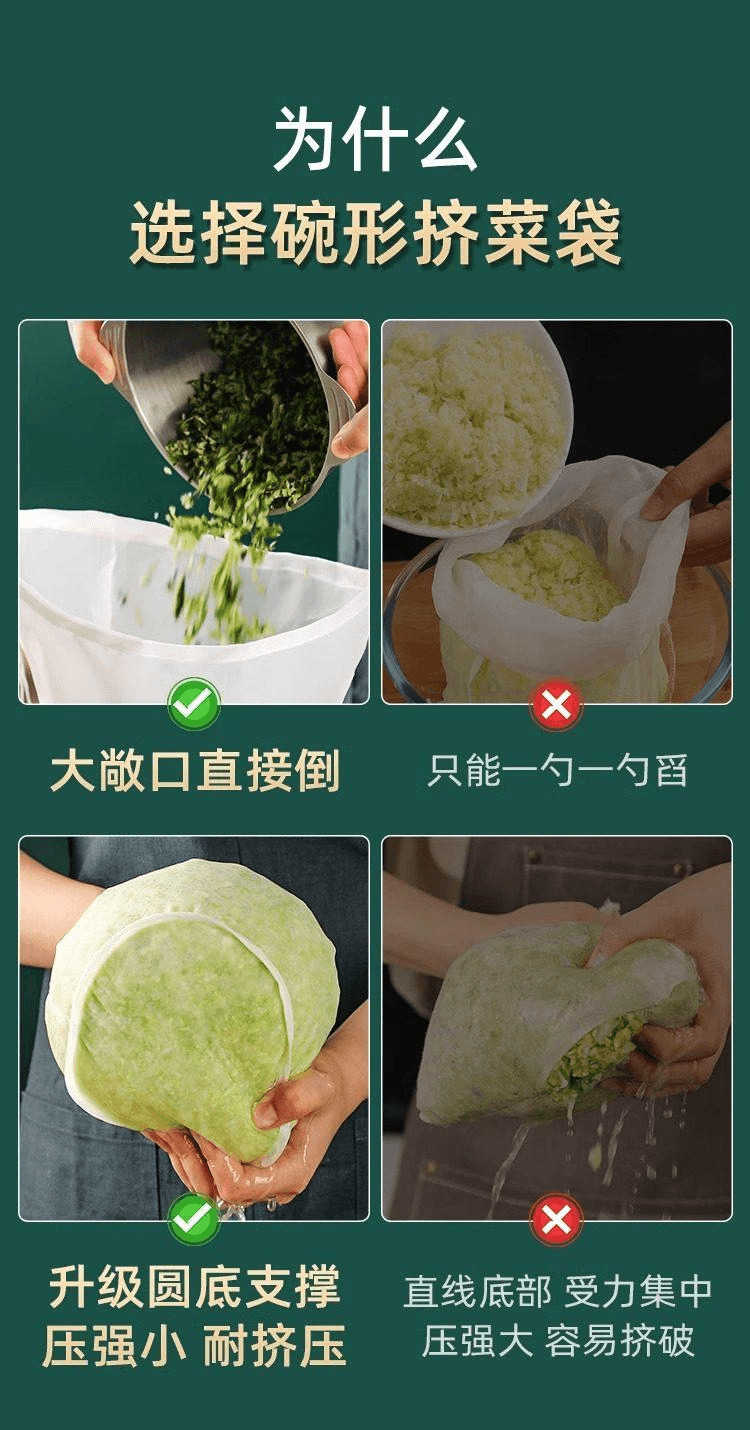 为什么
选择碗形挤菜袋

大敞口直接倒

只能一勺一勺舀

升级圆底支撑
压强小 耐挤压

直线底部 受力集中
压强大 容易挤破