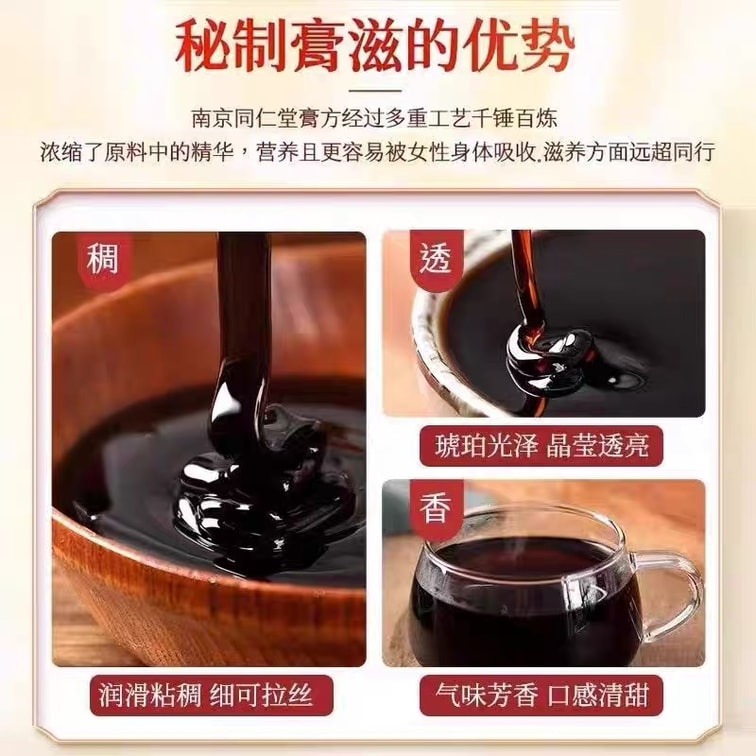 秘制膏滋的优势

南京同仁堂膏方经过多重工艺千锤百炼
浓缩了原料中的精华，营养且更容易被女性身体吸收,滋养方面远超同行

稠

润滑粘稠 细可拉丝

透

琥珀光泽 晶莹透亮

香

气味芳香 口感清甜