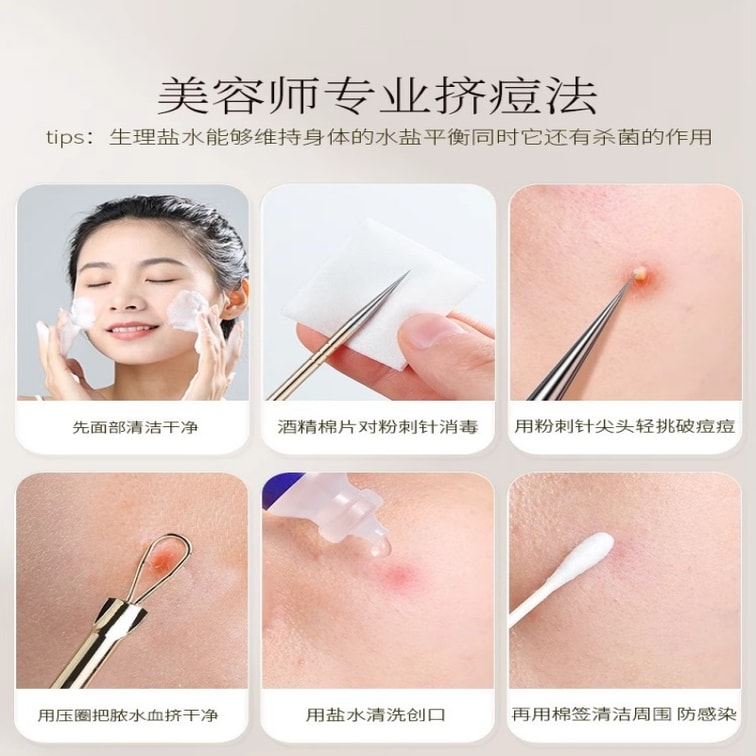 美容师专业挤痘法

tips：生理盐水能够维持身体的水盐平衡同时它还有杀菌的作用

先面部清洁干净

酒精棉片对粉刺针消毒

用粉刺针尖头轻挑破痘痘

用压圈把脓水血挤干净

用盐水清洗创口

再用棉签清洁周围 防感染