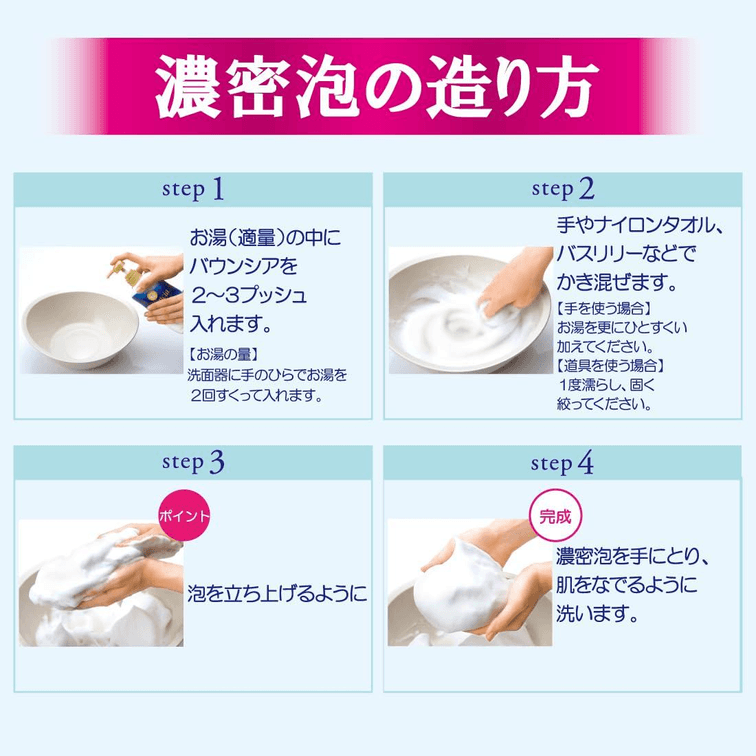 濃密泡の造り方

step 1

お湯（適量）の中にバウンシアを2〜3プッシュ入れます。

【お湯の量】
洗面器に手のひらでお湯を2回すくって入れます。

step 2

手やナイロンタオル、バスリリーなどでかき混ぜます。

【手を使う場合】
お湯を更にひとすくい加えてください。
【道具を使う場合】
1度濡らし、固く絞ってください。

step 3

ポイント

泡を立ち上げるように

step 4

完成

濃密泡を手にとり、肌をなでるように洗います。