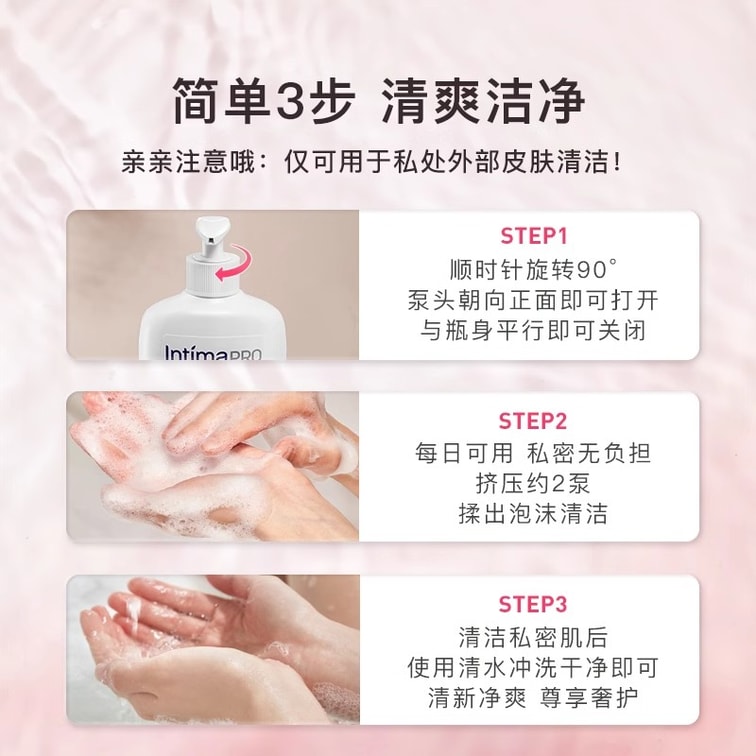 简单3步 清爽洁净

亲亲注意哦：仅可用于私处外部皮肤清洁！

IntímaPRO

STEP1
顺时针旋转90°
泵头朝向正面即可打开
与瓶身平行即可关闭

STEP2
每日可用 私密无负担
挤压约2泵
揉出泡沫清洁

STEP3
清洁私密肌后
使用清水冲洗干净即可
清新净爽 尊享奢护