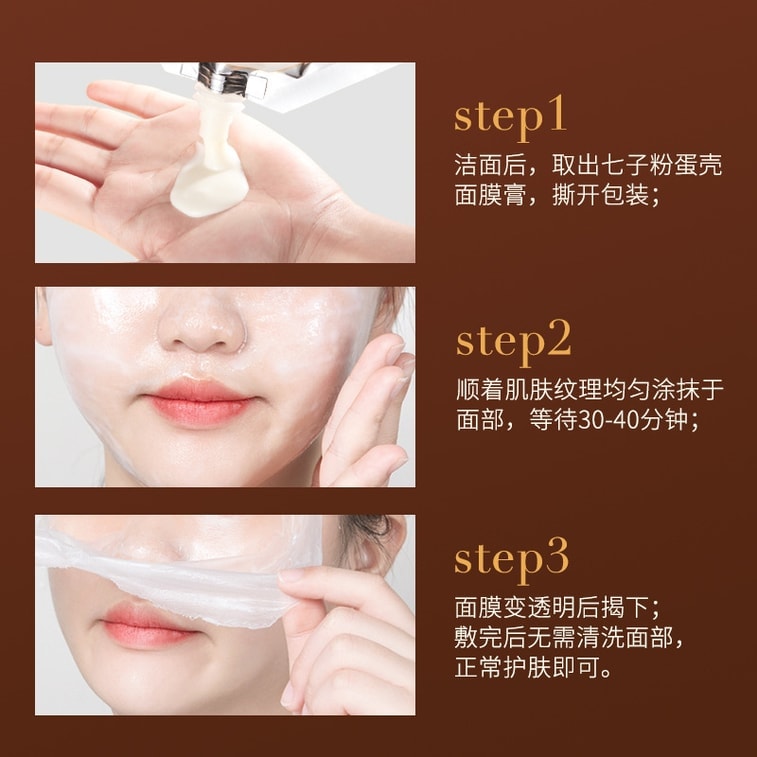 step1
洁面后，取出七子粉蛋壳面膜膏，撕开包装；

step2
顺着肌肤纹理均匀涂抹于面部，等待30-40分钟；

step3
面膜变透明后揭下；
敷完后无需清洗面部，
正常护肤即可。