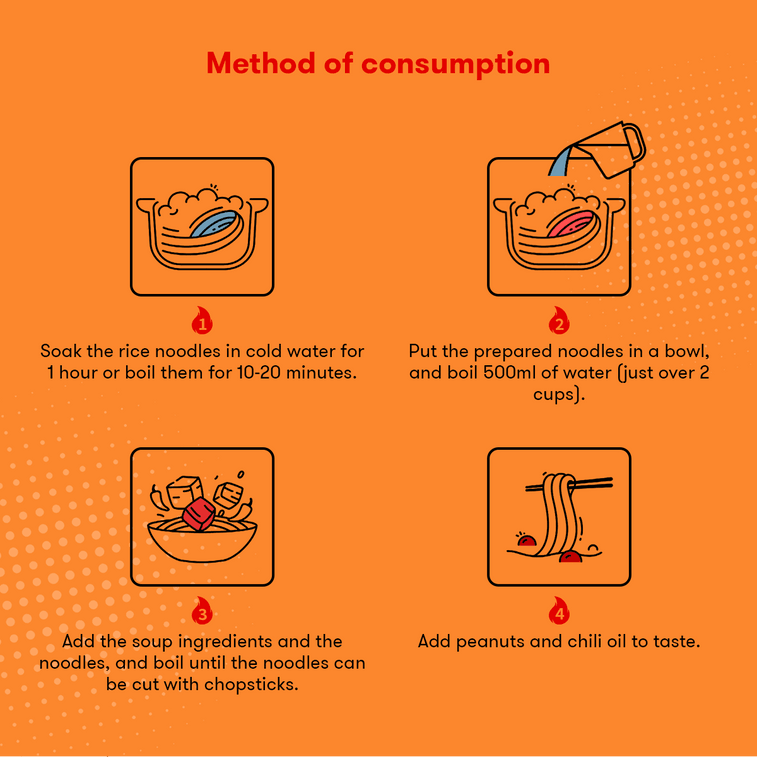 Method of consumption

1
Soak the rice noodles in cold water for 1 hour or boil them for 10-20 minutes.

2
Put the prepared noodles in a bowl, and boil 500ml of water (just over 2 cups).

3
Add the soup ingredients and the noodles, and boil until the noodles can be cut with chopsticks.

4
Add peanuts and chili oil to taste.