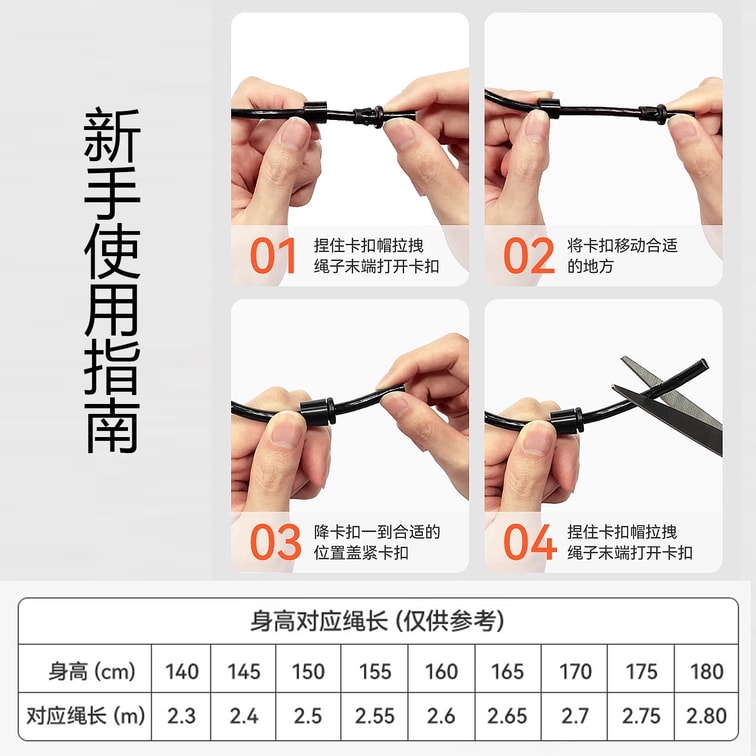 新手使用指南

01 捏住卡扣帽拉拽绳子末端打开卡扣

02 将卡扣移动合适的地方

03 降卡扣一到合适的位置盖紧卡扣

04 捏住卡扣帽拉拽绳子末端打开卡扣

身高对应绳长 (仅供参考)

| 身高 (cm) | 140 | 145 | 150 | 155 | 160 | 165 | 170 | 175 | 180 |
|---|---|---|---|---|---|---|---|---|---|
| 对应绳长 (m) | 2.3 | 2.4 | 2.5 | 2.55 | 2.6 | 2.65 | 2.7 | 2.75 | 2.80 |