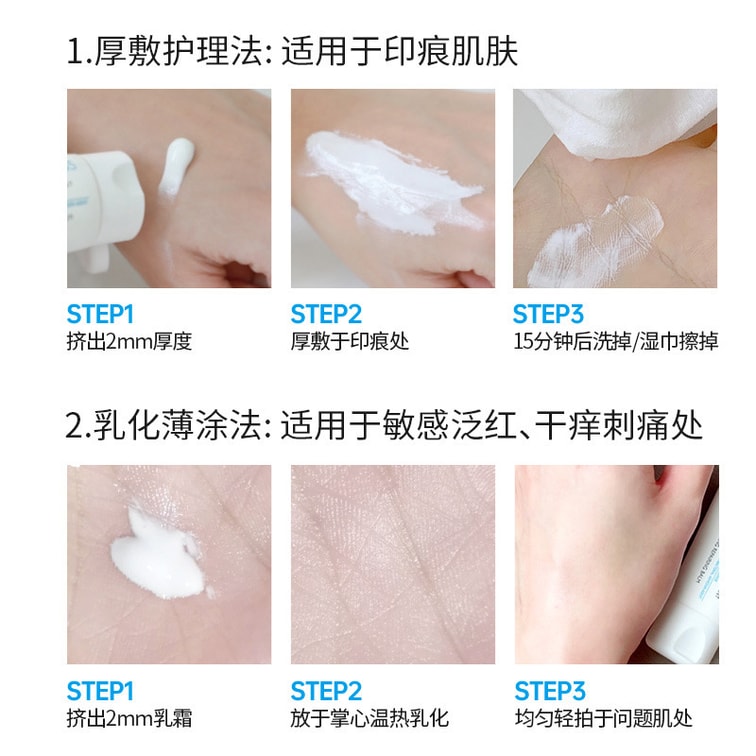 1.厚敷护理法: 适用于印痕肌肤

STEP1
挤出2mm厚度

STEP2
厚敷于印痕处

STEP3
15分钟后洗掉/湿巾擦掉

2.乳化薄涂法: 适用于敏感泛红、干痒刺痛处

STEP1
挤出2mm乳霜

STEP2
放于掌心温热乳化

STEP3
均匀轻拍于问题肌处