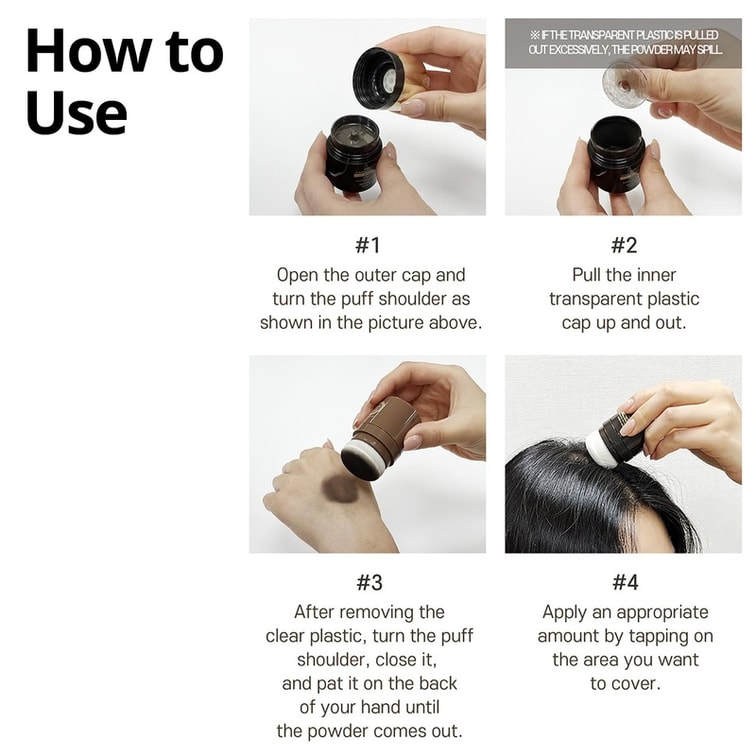 How to Use

※ IF THE TRANSPARENT PLASTIC IS PULLED OUT EXCESSIVELY, THE POWDER MAY SPILL

#1
Open the outer cap and turn the puff shoulder as shown in the picture above.

#2
Pull the inner transparent plastic cap up and out.

#3
After removing the clear plastic, turn the puff shoulder, close it, and pat it on the back of your hand until the powder comes out.

#4
Apply an appropriate amount by tapping on the area you want to cover.