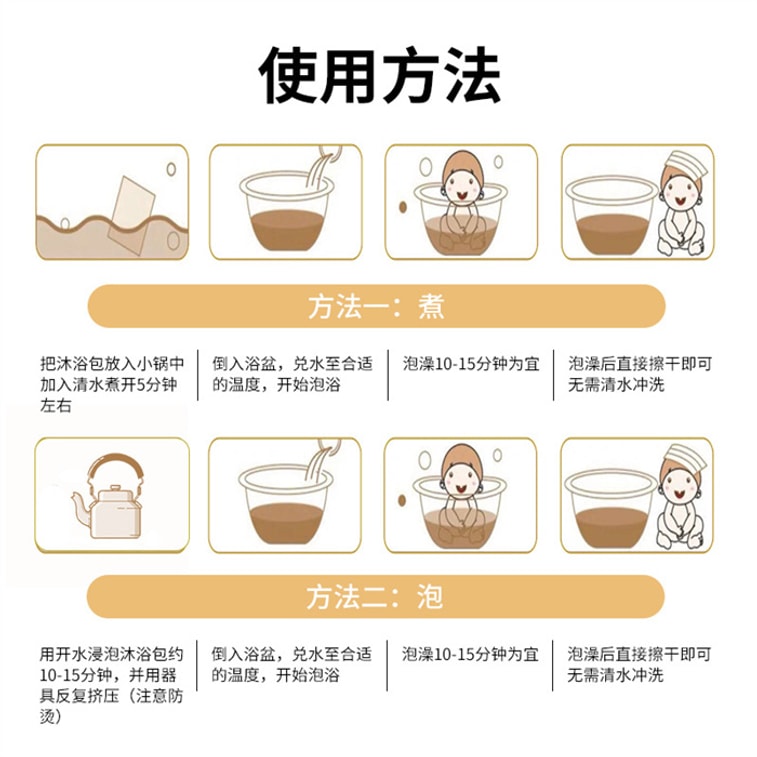 使用方法

方法一：煮

把沐浴包放入小锅中加入清水煮开5分钟左右

倒入浴盆，兑水至合适的温度，开始泡浴

泡澡10-15分钟为宜

泡澡后直接擦干即可无需清水冲洗

方法二：泡

用开水浸泡沐浴包约10-15分钟，并用器具反复挤压（注意防烫）

倒入浴盆，兑水至合适的温度，开始泡浴

泡澡10-15分钟为宜

泡澡后直接擦干即可无需清水冲洗