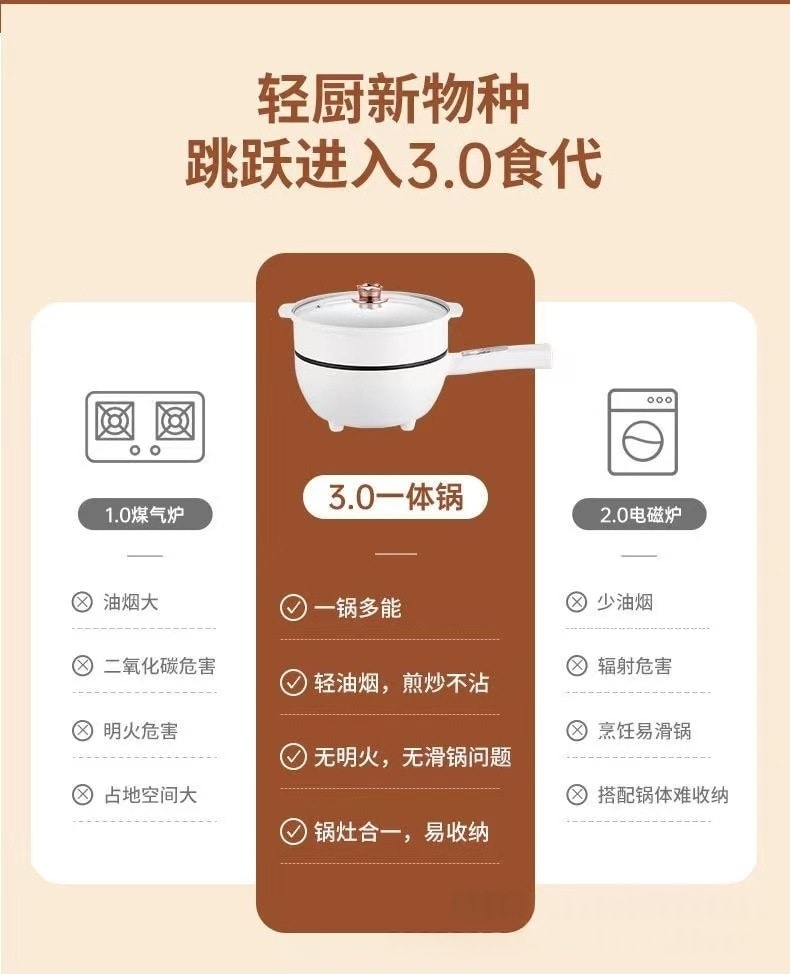 轻厨新物种
跳跃进入3.0食代

1.0煤气炉

油烟大

二氧化碳危害

明火危害

占地空间大

3.0一体锅

一锅多能

轻油烟，煎炒不沾

无明火，无滑锅问题

锅灶合一，易收纳

2.0电磁炉

少油烟

辐射危害

烹饪易滑锅

搭配锅体难收纳